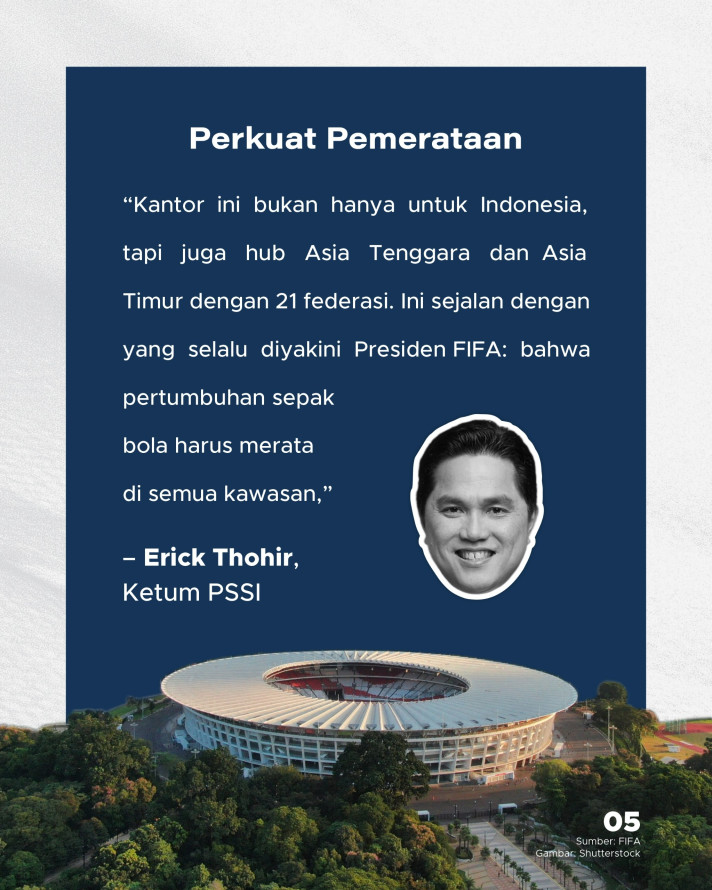 Perkuat Pemerataan

“Kantor ini bukan hanya untuk Indonesia, tapi juga hub Asia Tenggara dan Asia Timur dengan 21 federasi. Ini sejalan dengan yang selalu diyakini Presiden FIFA: bahwa pertumbuhan sepak bola harus merata di semua kawasan,”

– Erick Thohir, Ketum PSSI

05
Sumber: FIFA
Gambar: Shutterstock