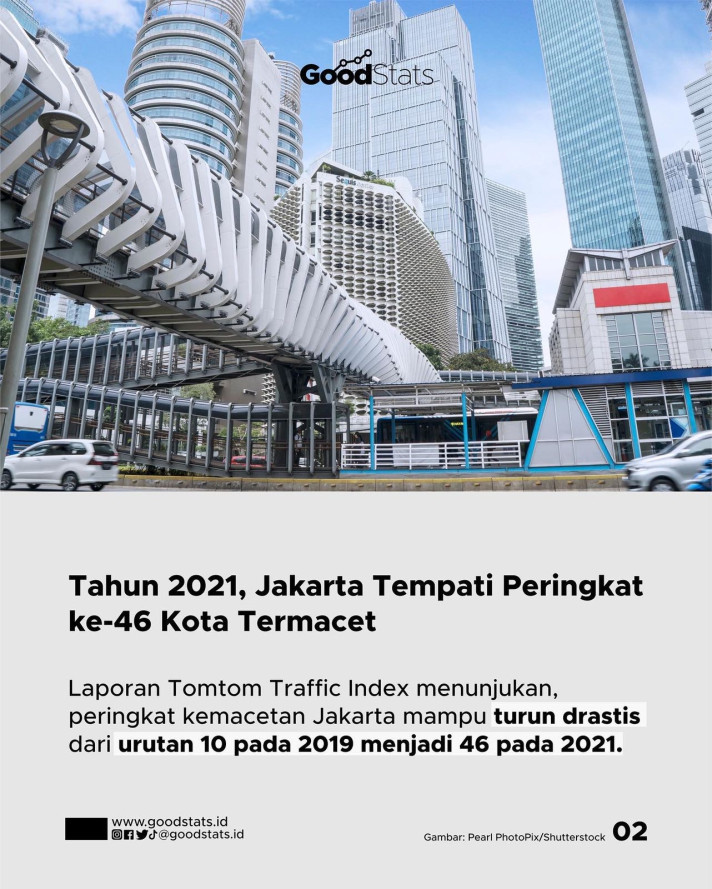 GoodStats

Tahun 2021, Jakarta Tempati Peringkat ke-46 Kota Termacet

Laporan Tomtom Traffic Index menunjukan, peringkat kemacetan Jakarta mampu turun drastis dari urutan 10 pada 2019 menjadi 46 pada 2021.

www.goodstats.id
@goodstats.id

Gambar: Pearl PhotoPix/Shutterstock

02