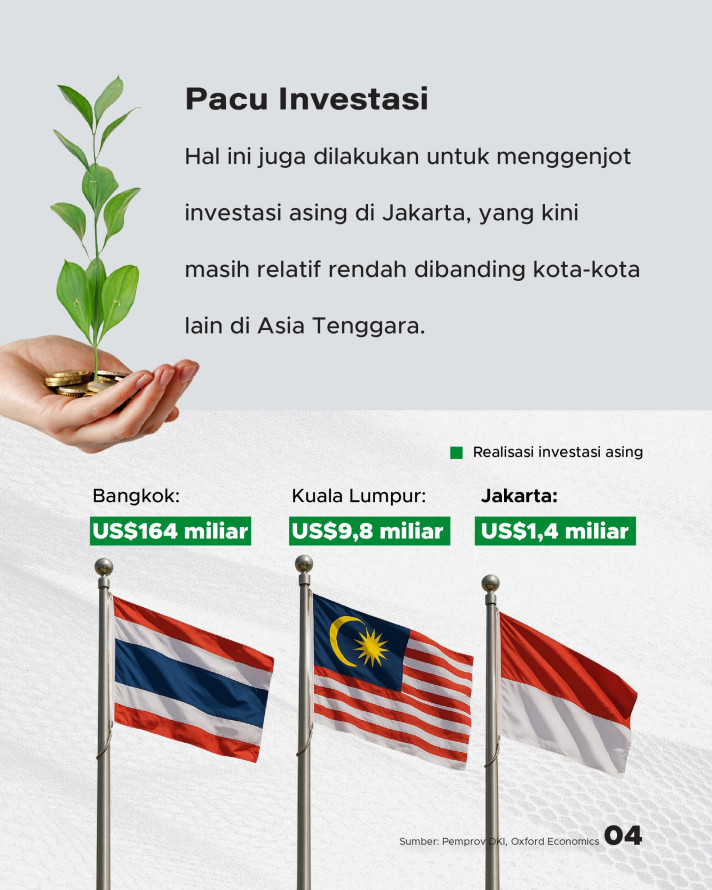 Pacu Investasi

Hal ini juga dilakukan untuk menggenjot investasi asing di Jakarta, yang kini masih relatif rendah dibanding kota-kota lain di Asia Tenggara.

Realisasi investasi asing

Bangkok:
US$164 miliar

Kuala Lumpur:
US$9,8 miliar

Jakarta:
US$1,4 miliar

Sumber: Pemprov DKI, Oxford Economics 04