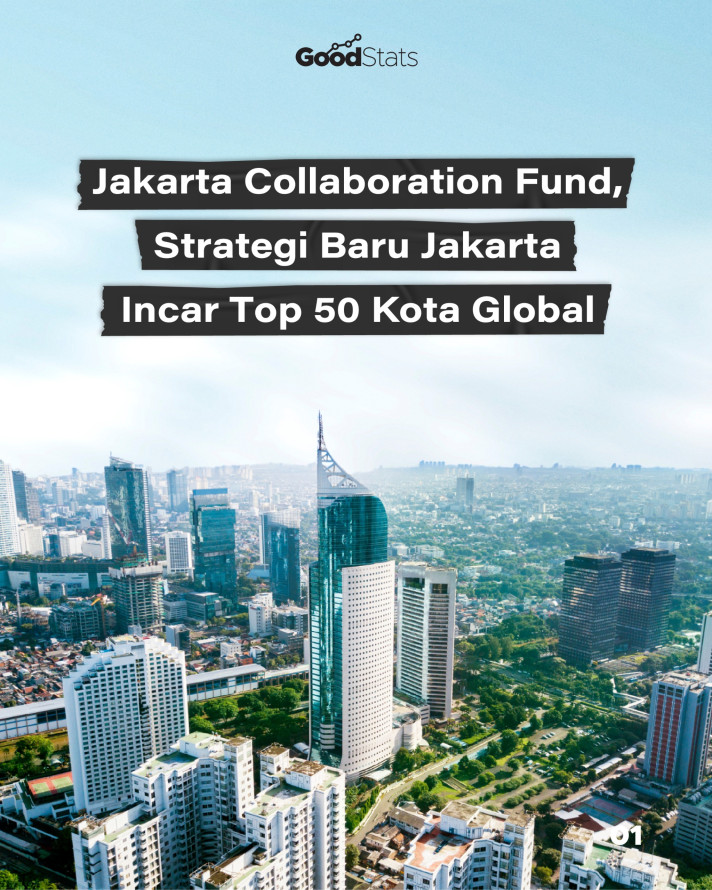 GoodStats

Jakarta Collaboration Fund, Strategi Baru Jakarta Incar Top 50 Kota Global

01