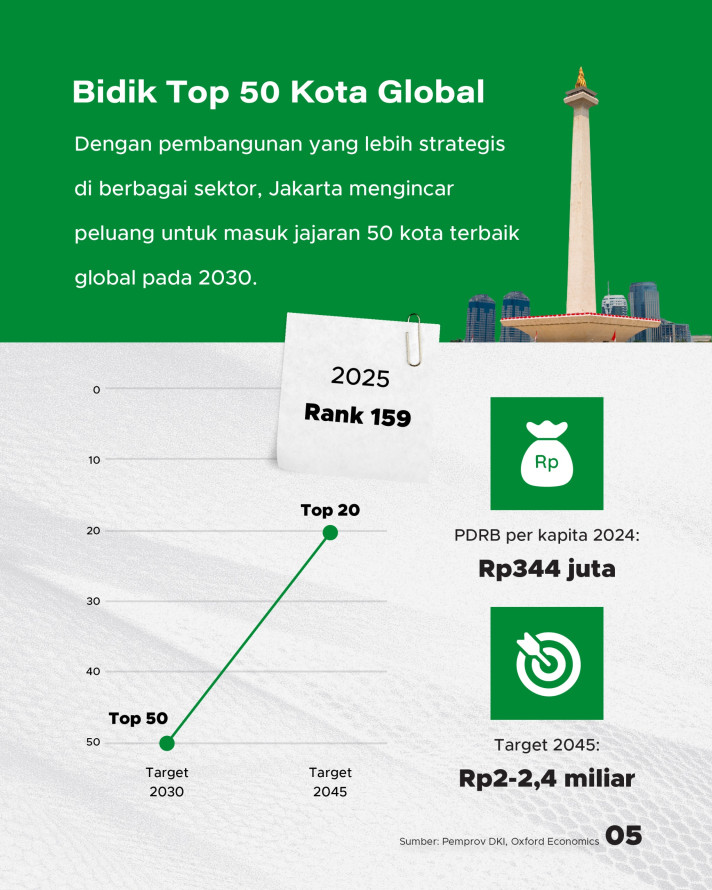 Bidik Top 50 Kota Global

Dengan pembangunan yang lebih strategis di berbagai sektor, Jakarta mengincar peluang untuk masuk jajaran 50 kota terbaik global pada 2030.

2025
Rank 159

0
10
20
30
40
50

Top 20
Top 50

Target 2030
Target 2045

Rp

PDRB per kapita 2024:
Rp344 juta

Target 2045:
Rp2-2,4 miliar

Sumber: Pemprov DKI, Oxford Economics

05