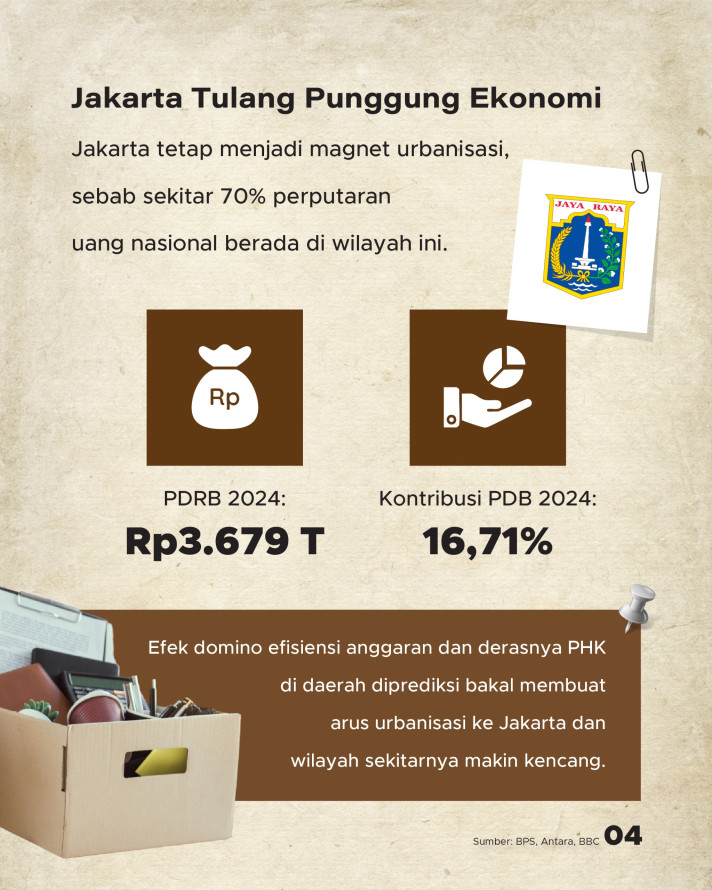 Jakarta Tulang Punggung Ekonomi

Jakarta tetap menjadi magnet urbanisasi, sebab sekitar 70% perputaran uang nasional berada di wilayah ini.

JAYA RAYA

Rp

PDRB 2024:
Rp3.679 T

Kontribusi PDB 2024:
16,71%

Efek domino efisiensi anggaran dan derasnya PHK di daerah diprediksi bakal membuat arus urbanisasi ke Jakarta dan wilayah sekitarnya makin kencang.

Sumber: BPS, Antara, BBC 04