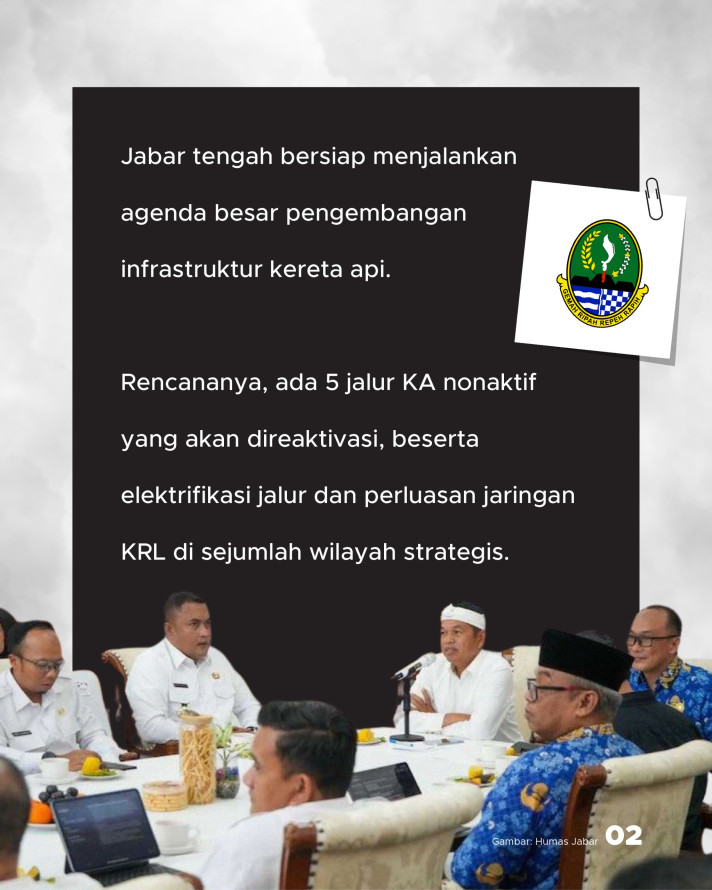 Jabar tengah bersiap menjalankan agenda besar pengembangan infrastruktur kereta api.

GEMAH RIPAH REPEH RAPIH

Rencananya, ada 5 jalur KA nonaktif yang akan direaktivasi, beserta elektrifikasi jalur dan perluasan jaringan KRL di sejumlah wilayah strategis.

Gambar: Humas Jabar 02