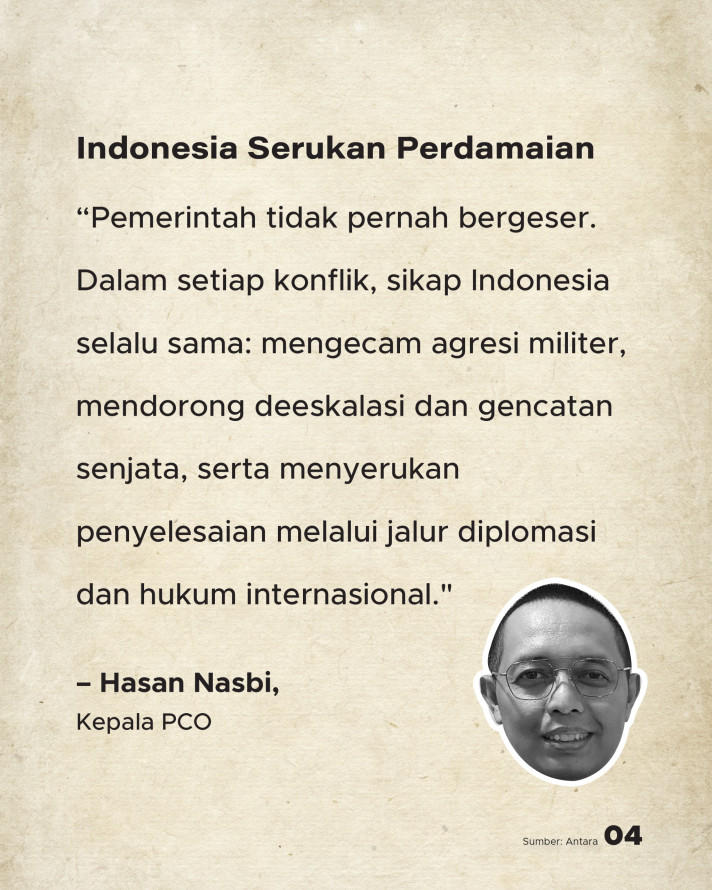 Indonesia Serukan Perdamaian

“Pemerintah tidak pernah bergeser. Dalam setiap konflik, sikap Indonesia selalu sama: mengecam agresi militer, mendorong deeskalasi dan gencatan senjata, serta menyerukan penyelesaian melalui jalur diplomasi dan hukum internasional."

– Hasan Nasbi,
Kepala PCO

Sumber: Antara 04