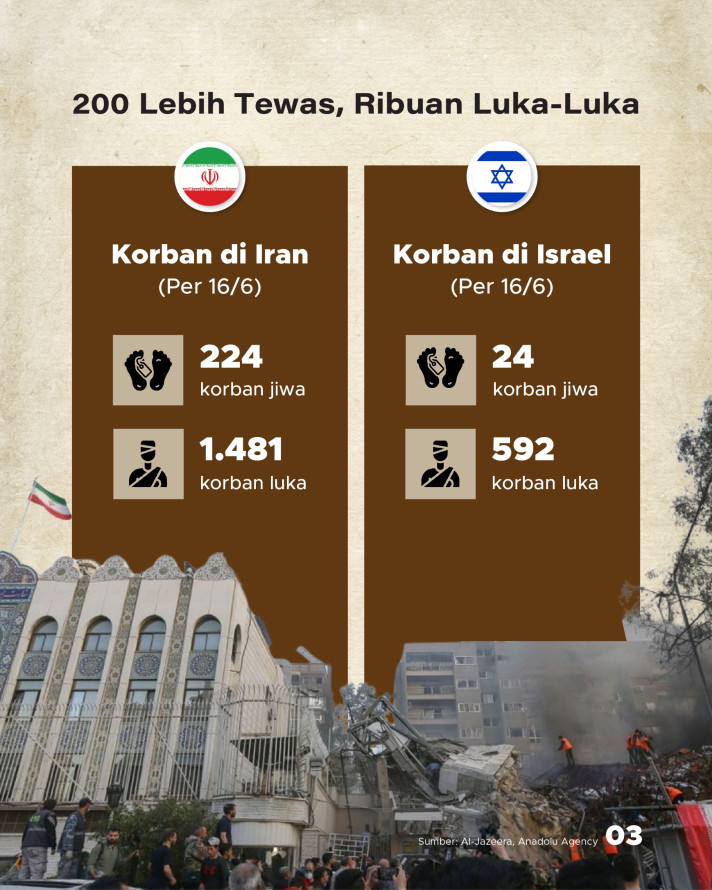 200 Lebih Tewas, Ribuan Luka-Luka

Korban di Iran
(Per 16/6)

224
korban jiwa

1.481
korban luka

Korban di Israel
(Per 16/6)

24
korban jiwa

592
korban luka

Sumber: Al-Jazeera, Anadolu Agency

03