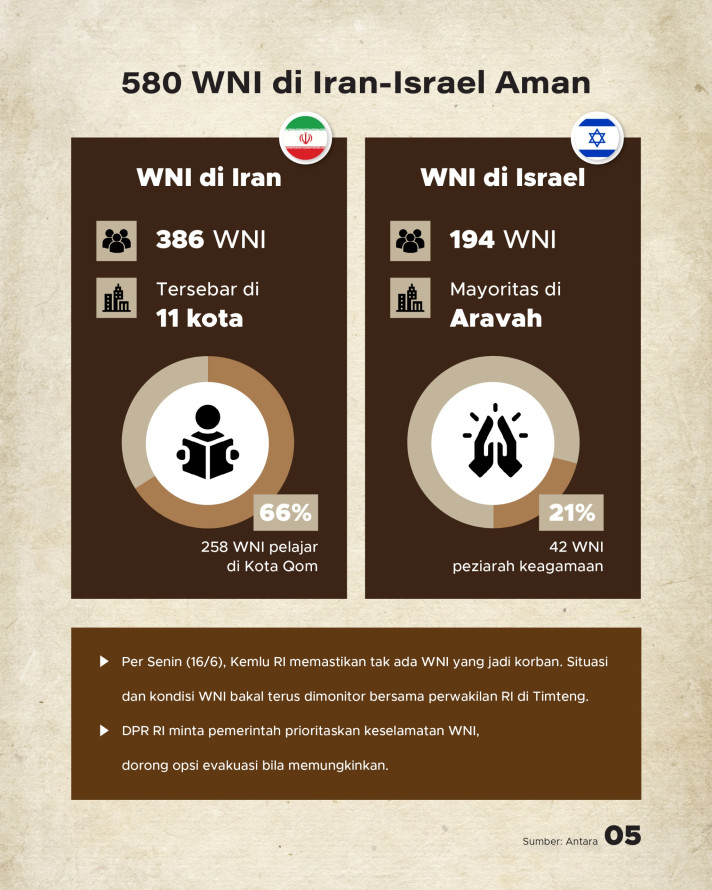 580 WNI di Iran-Israel Aman

WNI di Iran

386 WNI

Tersebar di
11 kota

66%

258 WNI pelajar di Kota Qom

WNI di Israel

194 WNI

Mayoritas di
Aravah

21%

42 WNI peziarah keagamaan

Per Senin (16/6), Kemlu RI memastikan tak ada WNI yang jadi korban. Situasi dan kondisi WNI bakal terus dimonitor bersama perwakilan RI di Timteng.

DPR RI minta pemerintah prioritaskan keselamatan WNI, dorong opsi evakuasi bila memungkinkan.

Sumber: Antara 05