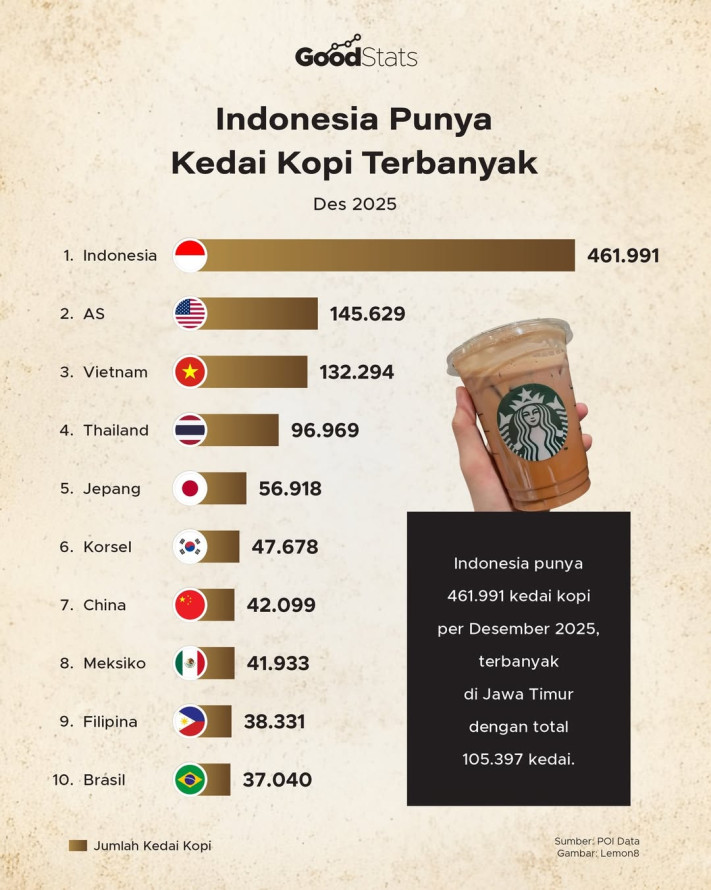 GoodStats

Indonesia Punya Kedai Kopi Terbanyak

Des 2025

1. Indonesia 461.991
2. AS 145.629
3. Vietnam 132.294
4. Thailand 96.969
5. Jepang 56.918
6. Korsel 47.678
7. China 42.099
8. Meksiko 41.933
9. Filipina 38.331
10. Brasil 37.040

Indonesia punya 461.991 kedai kopi per Desember 2025, terbanyak di Jawa Timur dengan total 105.397 kedai.

Jumlah Kedai Kopi

Sumber: POI Data
Gambar: Lemon8