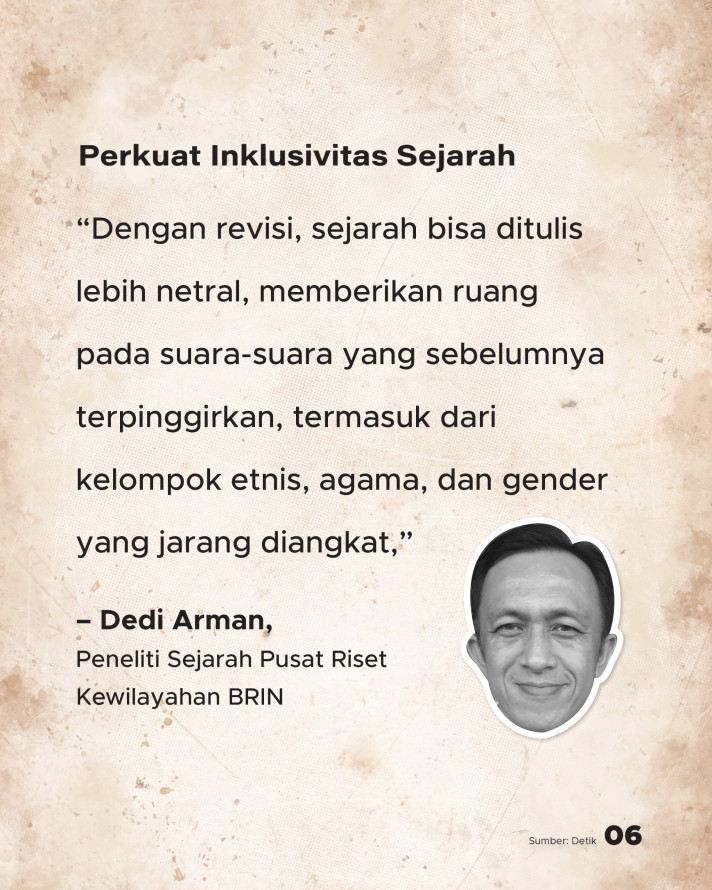 Perkuat Inklusivitas Sejarah

“Dengan revisi, sejarah bisa ditulis lebih netral, memberikan ruang pada suara-suara yang sebelumnya terpinggirkan, termasuk dari kelompok etnis, agama, dan gender yang jarang diangkat,”

– Dedi Arman,
Peneliti Sejarah Pusat Riset Kewilayahan BRIN

Sumber: Detik 06