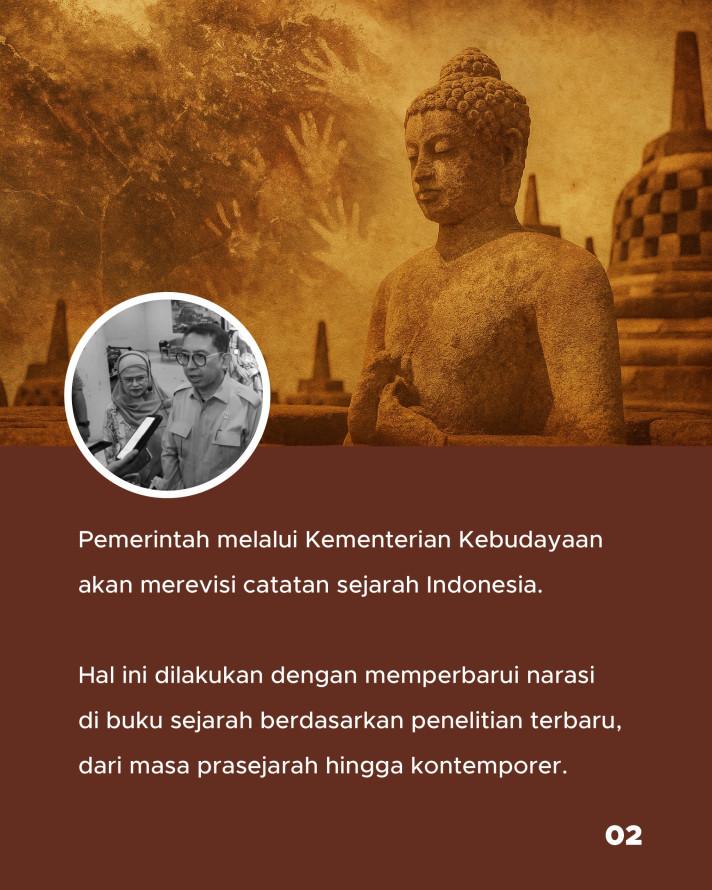 Pemerintah melalui Kementerian Kebudayaan akan merevisi catatan sejarah Indonesia.

Hal ini dilakukan dengan memperbarui narasi di buku sejarah berdasarkan penelitian terbaru, dari masa prasejarah hingga kontemporer.

02