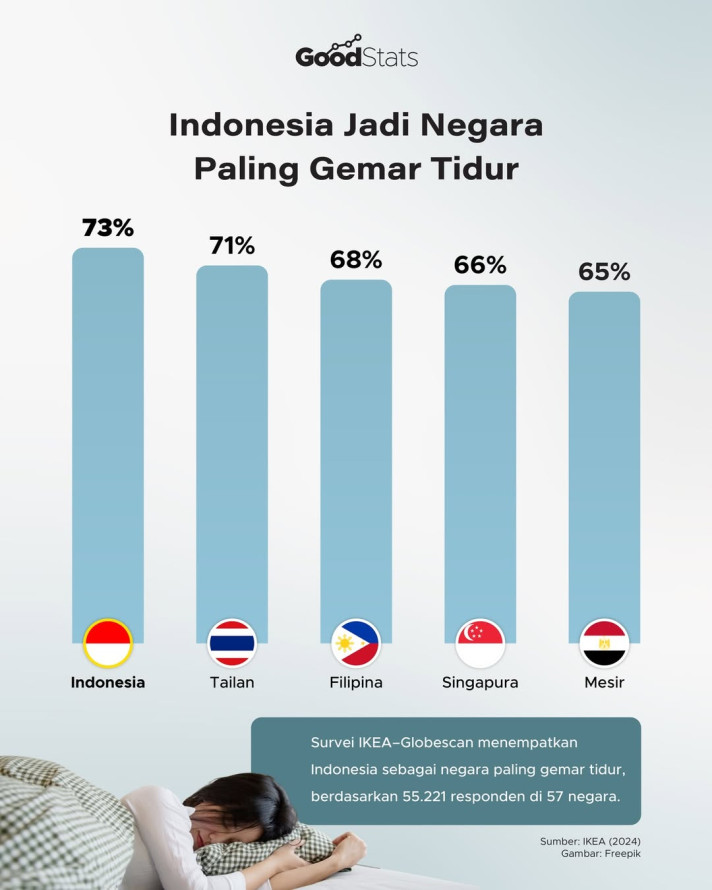 GoodStats

Indonesia Jadi Negara Paling Gemar Tidur

73%
71%
68%
66%
65%

Indonesia
Tailan
Filipina
Singapura
Mesir

Survei IKEA–Globescan menempatkan Indonesia sebagai negara paling gemar tidur, berdasarkan 55.221 responden di 57 negara.

Sumber: IKEA (2024)
Gambar: Freepik