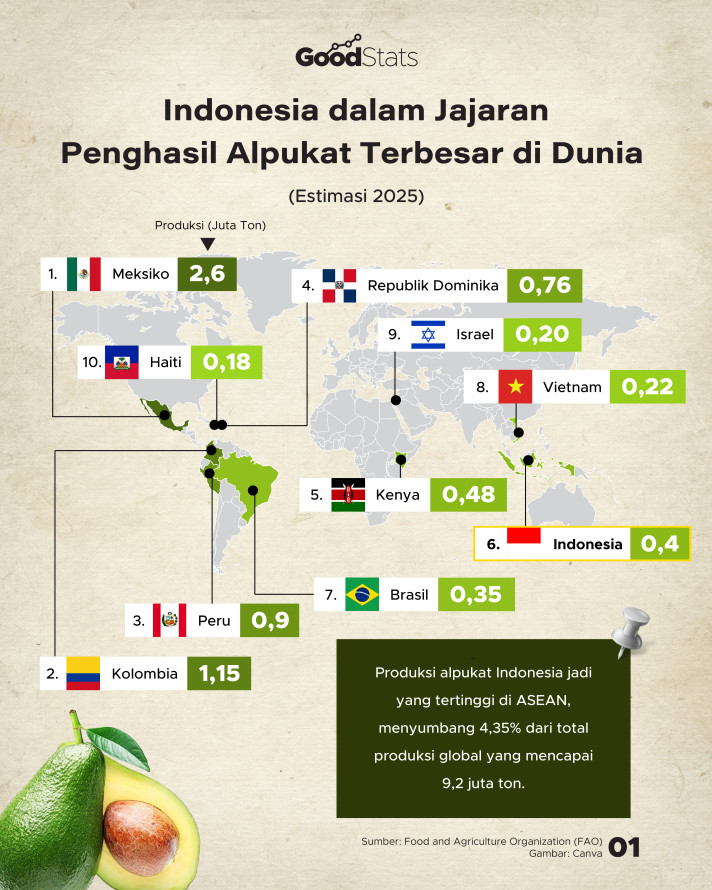 GoodStats

Indonesia dalam Jajaran Penghasil Alpukat Terbesar di Dunia

(Estimasi 2025)

Produksi (Juta Ton)

1. Meksiko 2,6

4. Republik Dominika 0,76

9. Israel 0,20

10. Haiti 0,18

8. Vietnam 0,22

5. Kenya 0,48

6. Indonesia 0,4

7. Brasil 0,35

3. Peru 0,9

2. Kolombia 1,15

Produksi alpukat Indonesia jadi yang tertinggi di ASEAN, menyumbang 4,35% dari total produksi global yang mencapai 9,2 juta ton.

Sumber: Food and Agriculture Organization (FAO)
Gambar: Canva

01