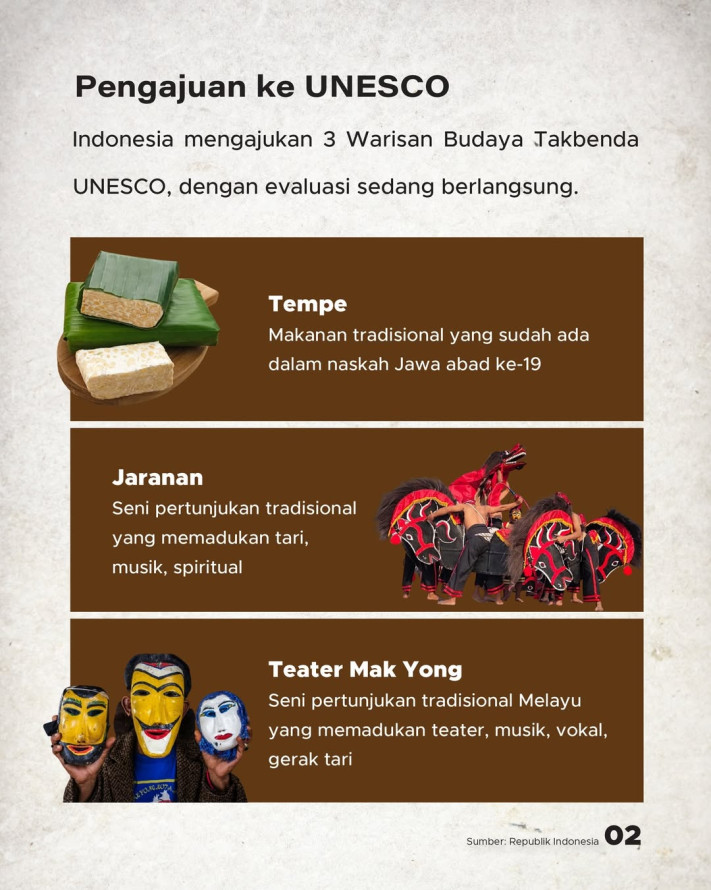 Pengajuan ke UNESCO

Indonesia mengajukan 3 Warisan Budaya Takbenda UNESCO, dengan evaluasi sedang berlangsung.

Tempe
Makanan tradisional yang sudah ada dalam naskah Jawa abad ke-19

Jaranan
Seni pertunjukan tradisional yang memadukan tari, musik, spiritual

Teater Mak Yong
Seni pertunjukan tradisional Melayu yang memadukan teater, musik, vokal, gerak tari

Sumber: Republik Indonesia 02