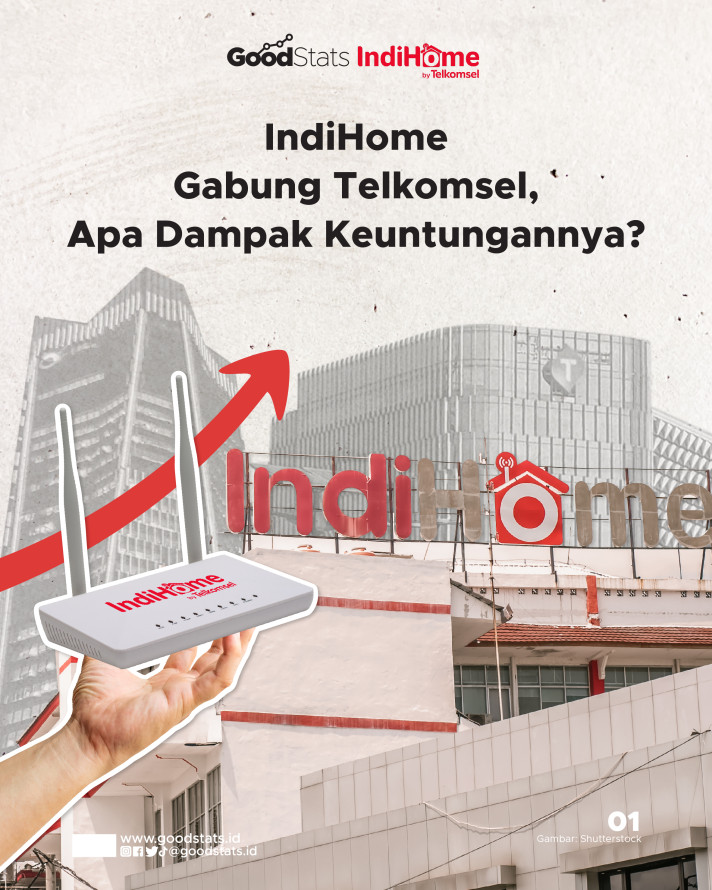 GoodStats IndiHome by Telkomsel

IndiHome
Gabung Telkomsel,
Apa Dampak Keuntungannya?

IndiHome

IndiHome by Telkomsel

www.goodstats.id
@goodstats.id

01
Gambar: Shutterstock