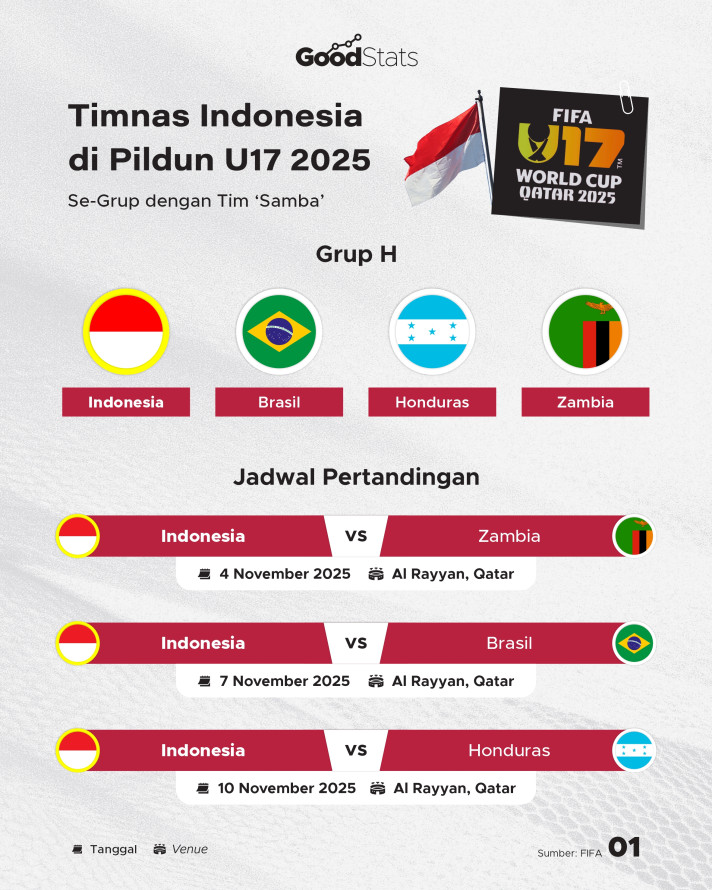 GoodStats

Timnas Indonesia di Pildun U17 2025

Se-Grup dengan Tim 'Samba'

FIFA U17 WORLD CUP QATAR 2025

Grup H

Indonesia
Brasil
Honduras
Zambia

Jadwal Pertandingan

Indonesia VS Zambia
4 November 2025 Al Rayyan, Qatar

Indonesia VS Brasil
7 November 2025 Al Rayyan, Qatar

Indonesia VS Honduras
10 November 2025 Al Rayyan, Qatar

Tanggal Venue

Sumber: FIFA 01