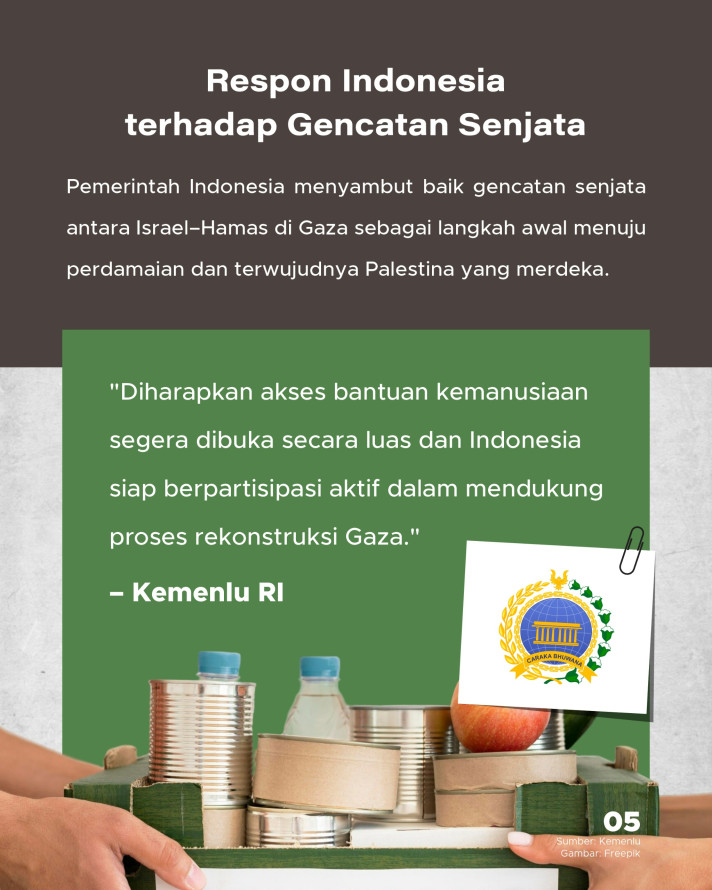 Respon Indonesia terhadap Gencatan Senjata

Pemerintah Indonesia menyambut baik gencatan senjata antara Israel–Hamas di Gaza sebagai langkah awal menuju perdamaian dan terwujudnya Palestina yang merdeka.

"Diharapkan akses bantuan kemanusiaan segera dibuka secara luas dan Indonesia siap berpartisipasi aktif dalam mendukung proses rekonstruksi Gaza."

– Kemenlu RI

CARAKA BHUWANA

05

Sumber: Kemenlu
Gambar: Freepik