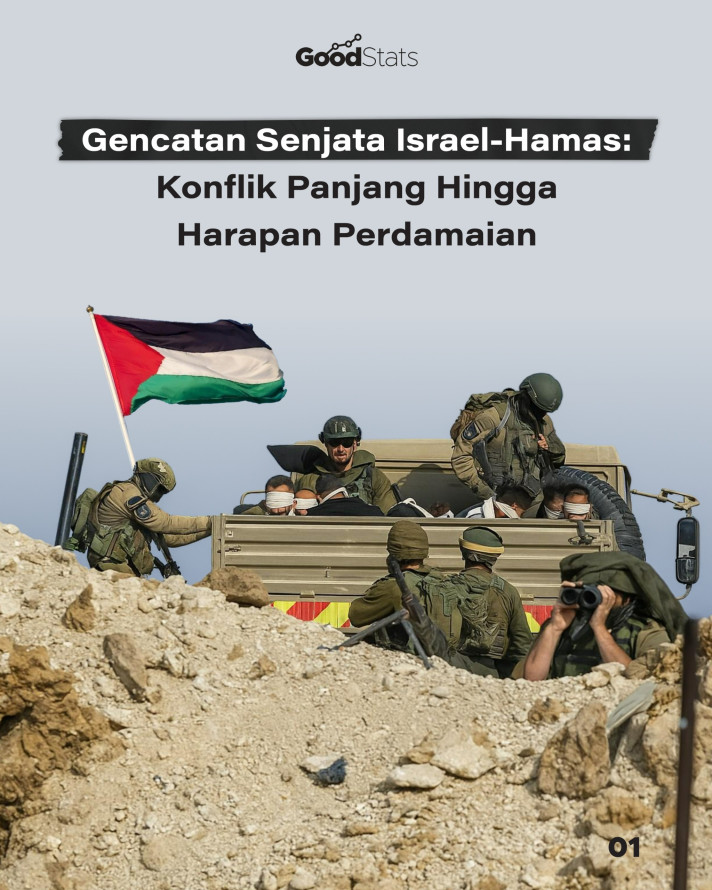 GoodStats

Gencatan Senjata Israel-Hamas: Konflik Panjang Hingga Harapan Perdamaian

01