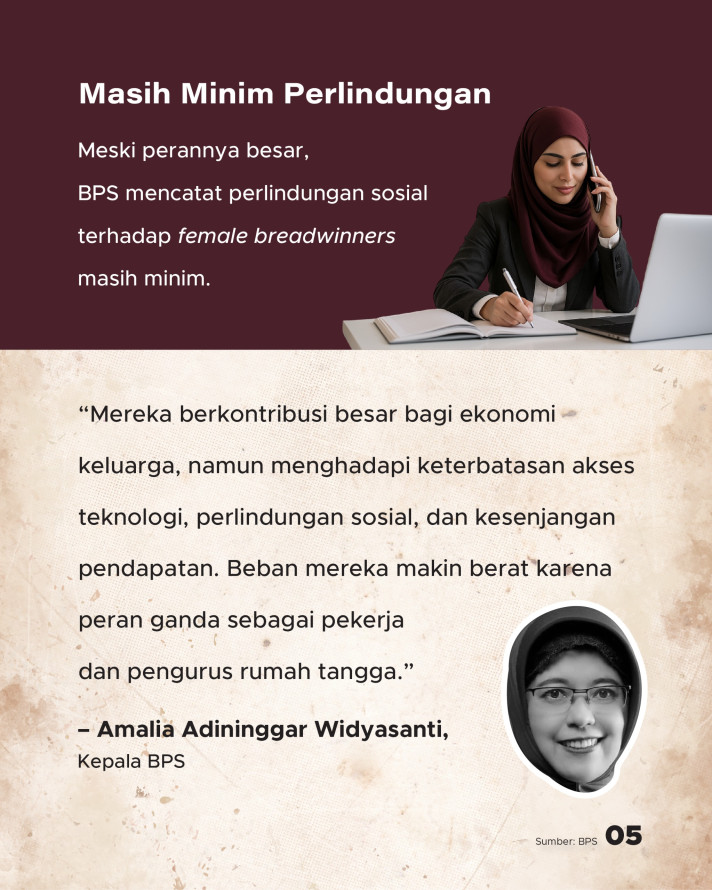 Masih Minim Perlindungan

Meski perannya besar, BPS mencatat perlindungan sosial terhadap female breadwinners masih minim.

“Mereka berkontribusi besar bagi ekonomi keluarga, namun menghadapi keterbatasan akses teknologi, perlindungan sosial, dan kesenjangan pendapatan. Beban mereka makin berat karena peran ganda sebagai pekerja dan pengurus rumah tangga.”

– Amalia Adininggar Widyasanti,
Kepala BPS

Sumber: BPS 05