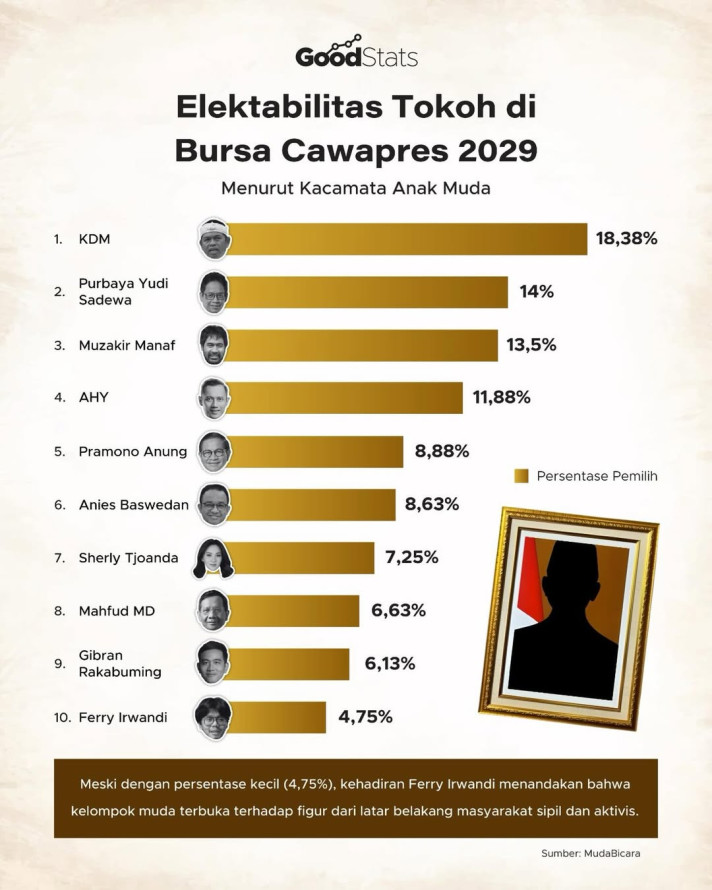 GoodStats

Elektabilitas Tokoh di Bursa Cawapres 2029

Menurut Kacamata Anak Muda

1. KDM 18,38%

2. Purbaya Yudi Sadewa 14%

3. Muzakir Manaf 13,5%

4. AHY 11,88%

5. Pramono Anung 8,88%

6. Anies Baswedan 8,63%

7. Sherly Tjoanda 7,25%

8. Mahfud MD 6,63%

9. Gibran Rakabuming 6,13%

10. Ferry Irwandi 4,75%

Persentase Pemilih

Meski dengan persentase kecil (4,75%), kehadiran Ferry Irwandi menandakan bahwa kelompok muda terbuka terhadap figur dari latar belakang masyarakat sipil dan aktivis.

Sumber: MudaBicara