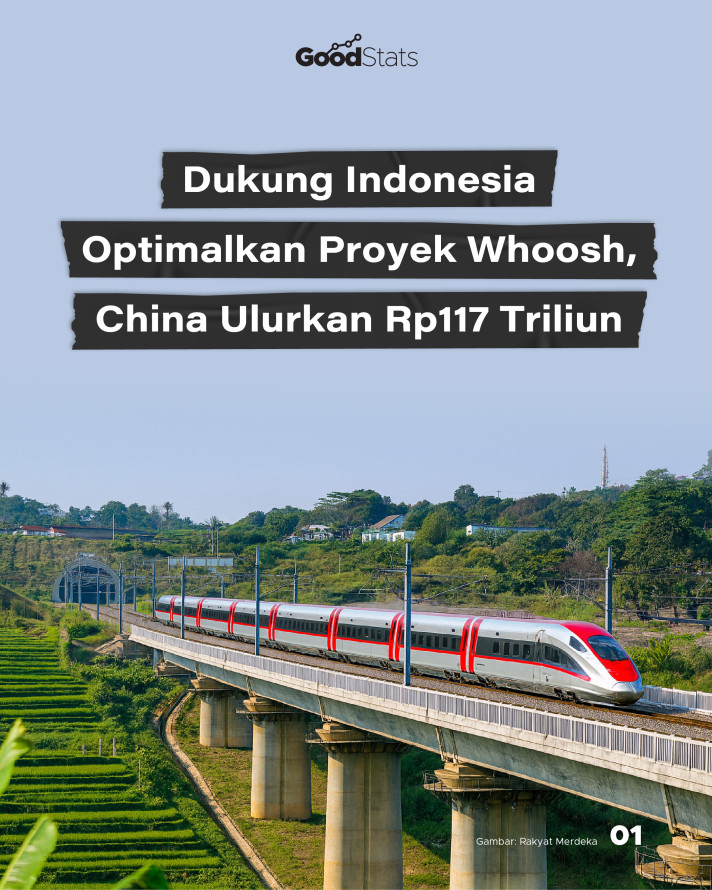 GoodStats

Dukung Indonesia Optimalkan Proyek Whoosh, China Ulurkan Rp117 Triliun

Gambar: Rakyat Merdeka

01