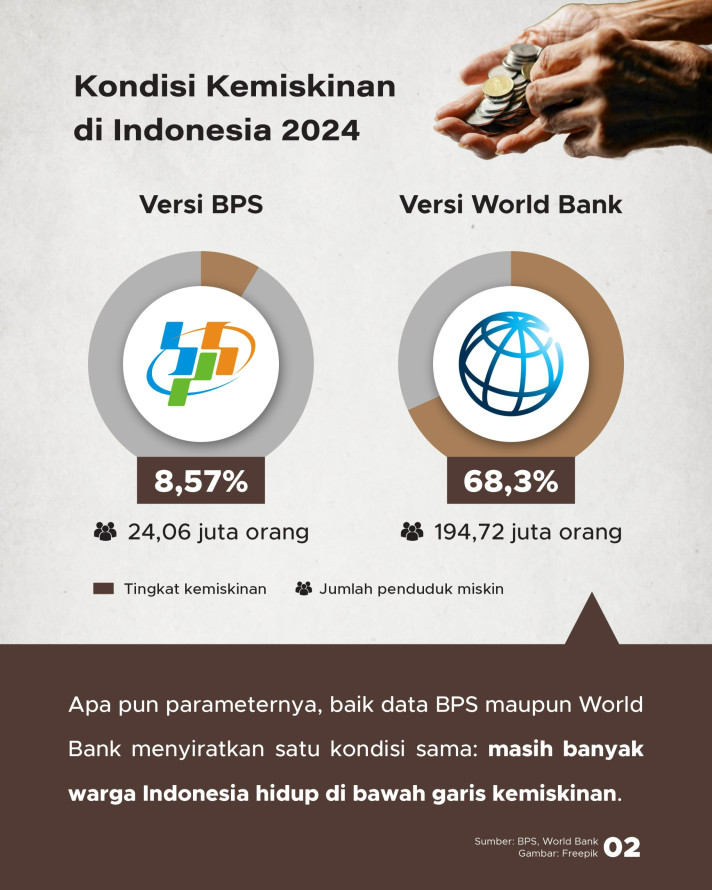 Kondisi Kemiskinan di Indonesia 2024

Versi BPS

8,57%

24,06 juta orang

Versi World Bank

68,3%

194,72 juta orang

Tingkat kemiskinan
Jumlah penduduk miskin

Apa pun parameternya, baik data BPS maupun World Bank menyiratkan satu kondisi sama: masih banyak warga Indonesia hidup di bawah garis kemiskinan.

Sumber: BPS, World Bank
Gambar: Freepik
02