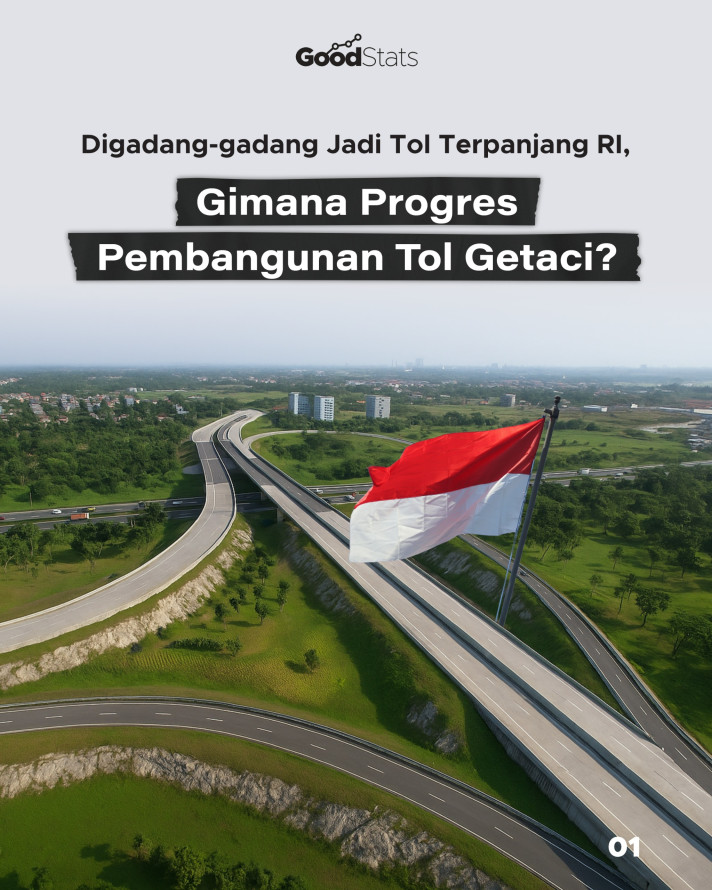 GoodStats

Digadang-gadang Jadi Tol Terpanjang RI,

Gimana Progres Pembangunan Tol Getaci?

01