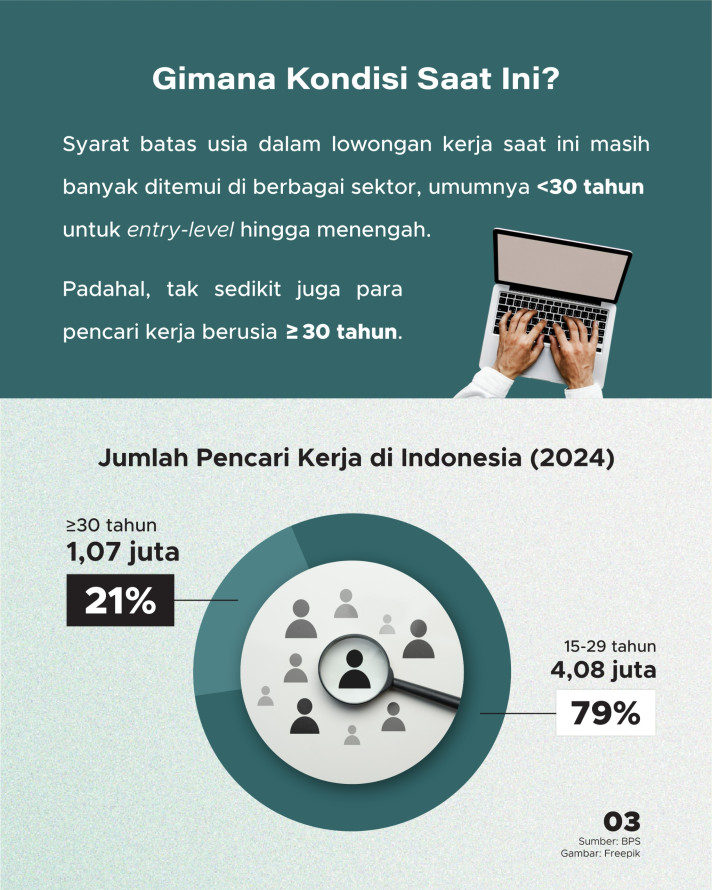 Gimana Kondisi Saat Ini?

Syarat batas usia dalam lowongan kerja saat ini masih banyak ditemui di berbagai sektor, umumnya <30 tahun untuk entry-level hingga menengah.

Padahal, tak sedikit juga para pencari kerja berusia ≥ 30 tahun.

Jumlah Pencari Kerja di Indonesia (2024)

≥30 tahun
1,07 juta
21%

15-29 tahun
4,08 juta
79%

03
Sumber: BPS
Gambar: Freepik