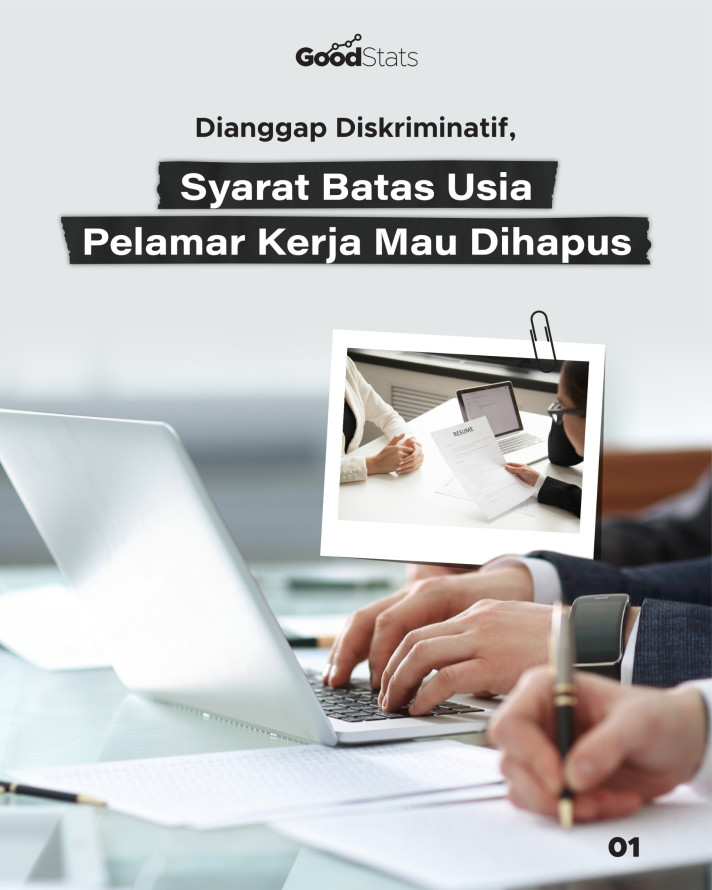 GoodStats

Dianggap Diskriminatif,

Syarat Batas Usia Pelamar Kerja Mau Dihapus

RESUME

01