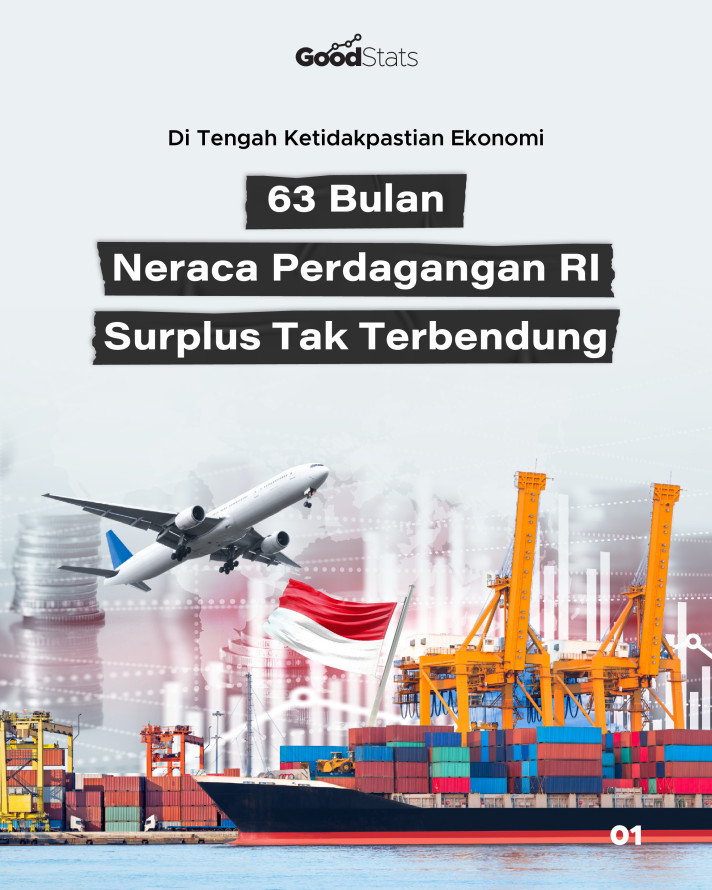 GoodStats

Di Tengah Ketidakpastian Ekonomi

63 Bulan

Neraca Perdagangan RI

Surplus Tak Terbendung

01