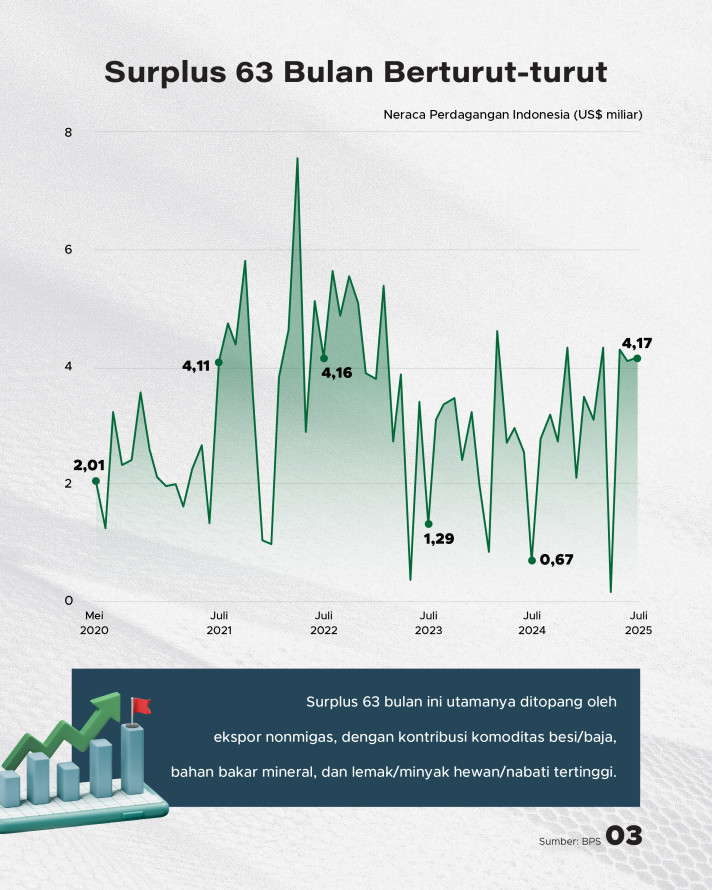 Surplus 63 Bulan Berturut-turut

Neraca Perdagangan Indonesia (US$ miliar)

8
6
4
2
0

2,01
4,11
4,16
1,29
0,67
4,17

Mei 2020
Juli 2021
Juli 2022
Juli 2023
Juli 2024
Juli 2025

Surplus 63 bulan ini utamanya ditopang oleh ekspor nonmigas, dengan kontribusi komoditas besi/baja, bahan bakar mineral, dan lemak/minyak hewan/nabati tertinggi.

Sumber: BPS 03