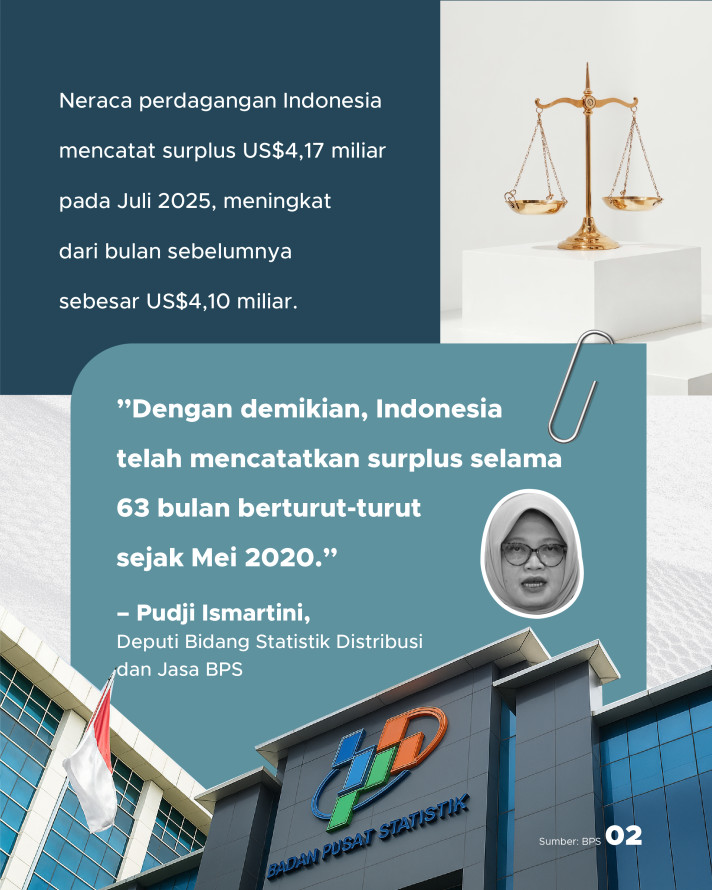 Neraca perdagangan Indonesia mencatat surplus US$4,17 miliar pada Juli 2025, meningkat dari bulan sebelumnya sebesar US$4,10 miliar.

”Dengan demikian, Indonesia telah mencatatkan surplus selama 63 bulan berturut-turut sejak Mei 2020.”

– Pudji Ismartini,
Deputi Bidang Statistik Distribusi dan Jasa BPS

BADAN PUSAT STATISTIK

Sumber: BPS 02