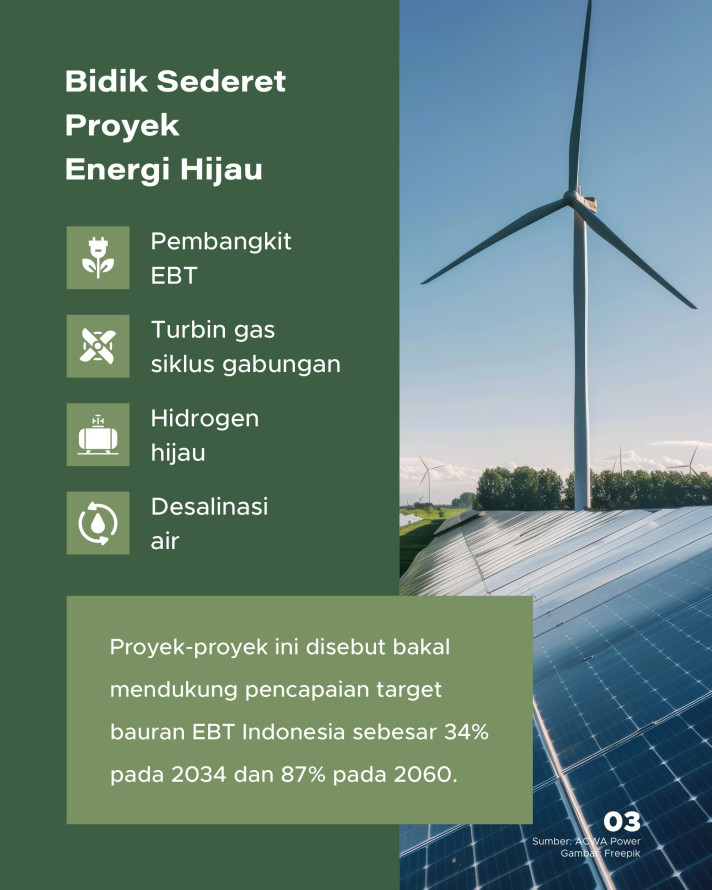 Bidik Sederet Proyek Energi Hijau

Pembangkit EBT

Turbin gas siklus gabungan

Hidrogen hijau

Desalinasi air

Proyek-proyek ini disebut bakal mendukung pencapaian target bauran EBT Indonesia sebesar 34% pada 2034 dan 87% pada 2060.

03

Sumber: ACWA Power
Gambar: Freepik