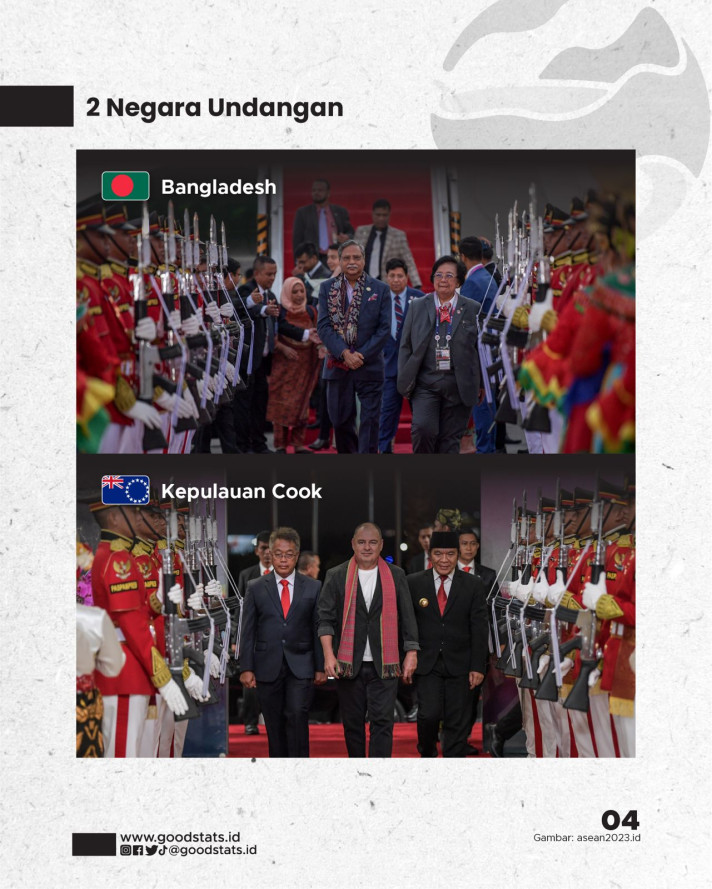 2 Negara Undangan

Bangladesh

Kepulauan Cook

PASPAMPRES

www.goodstats.id
@goodstats.id

04
Gambar: asean2023.id