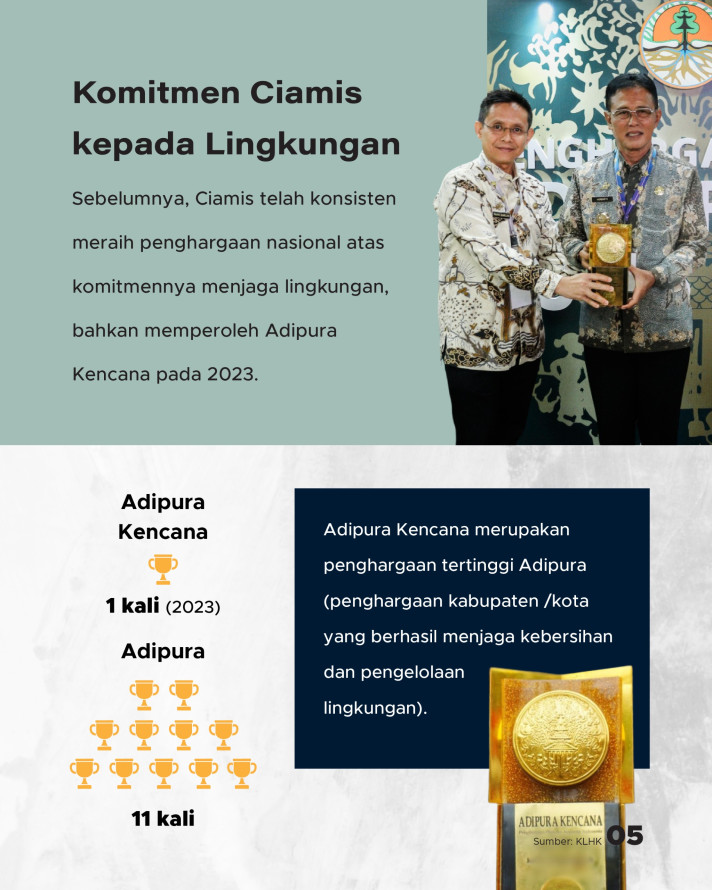 Komitmen Ciamis kepada Lingkungan

Sebelumnya, Ciamis telah konsisten meraih penghargaan nasional atas komitmennya menjaga lingkungan, bahkan memperoleh Adipura Kencana pada 2023.

Adipura Kencana

1 kali (2023)

Adipura

11 kali

Adipura Kencana merupakan penghargaan tertinggi Adipura (penghargaan kabupaten /kota yang berhasil menjaga kebersihan dan pengelolaan lingkungan).

ADIPURA KENCANA

Sumber: KLHK

05