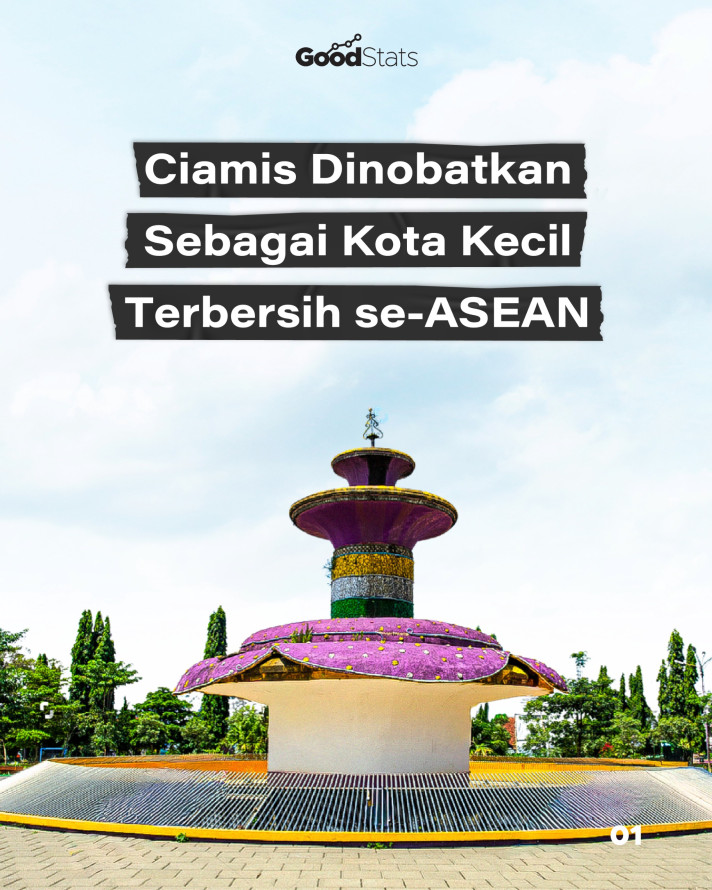 GoodStats

Ciamis Dinobatkan Sebagai Kota Kecil Terbersih se-ASEAN

01