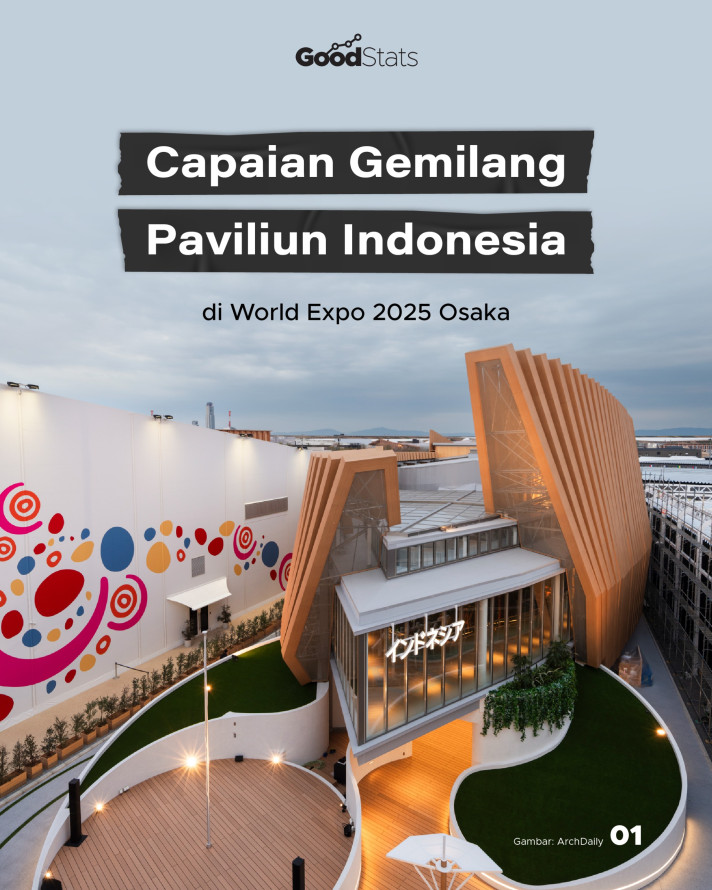 GoodStats

Capaian Gemilang

Paviliun Indonesia

di World Expo 2025 Osaka

インドネシア

Gambar: ArchDaily

01