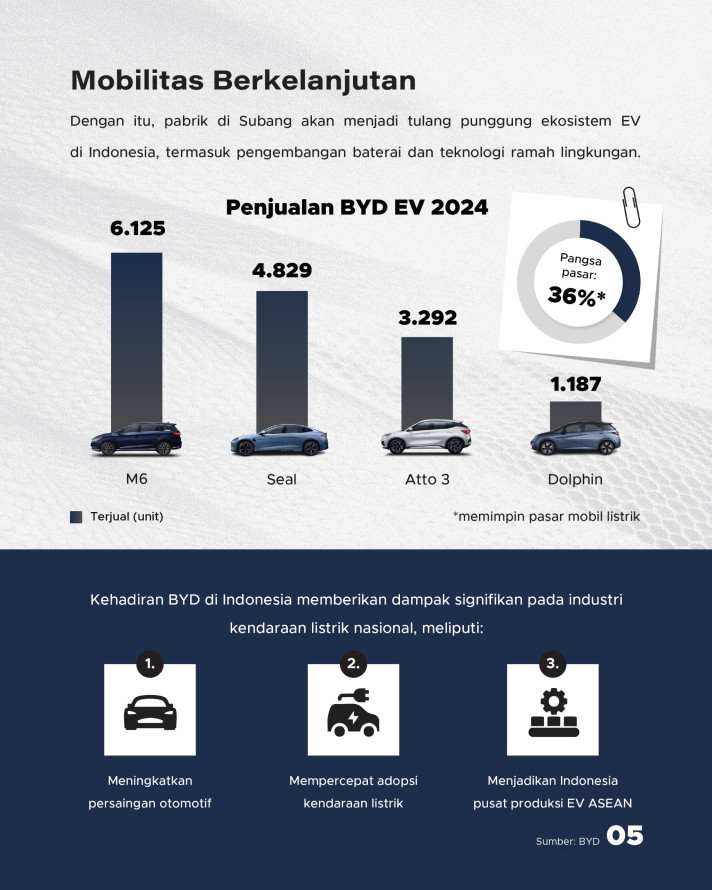 Mobilitas Berkelanjutan

Dengan itu, pabrik di Subang akan menjadi tulang punggung ekosistem EV di Indonesia, termasuk pengembangan baterai dan teknologi ramah lingkungan.

Penjualan BYD EV 2024

Pangsa pasar: 36%*

6.125
4.829
3.292
1.187

M6
Seal
Atto 3
Dolphin

Terjual (unit)

*memimpin pasar mobil listrik

Kehadiran BYD di Indonesia memberikan dampak signifikan pada industri kendaraan listrik nasional, meliputi:

1.
Meningkatkan persaingan otomotif

2.
Mempercepat adopsi kendaraan listrik

3.
Menjadikan Indonesia pusat produksi EV ASEAN

Sumber: BYD 05