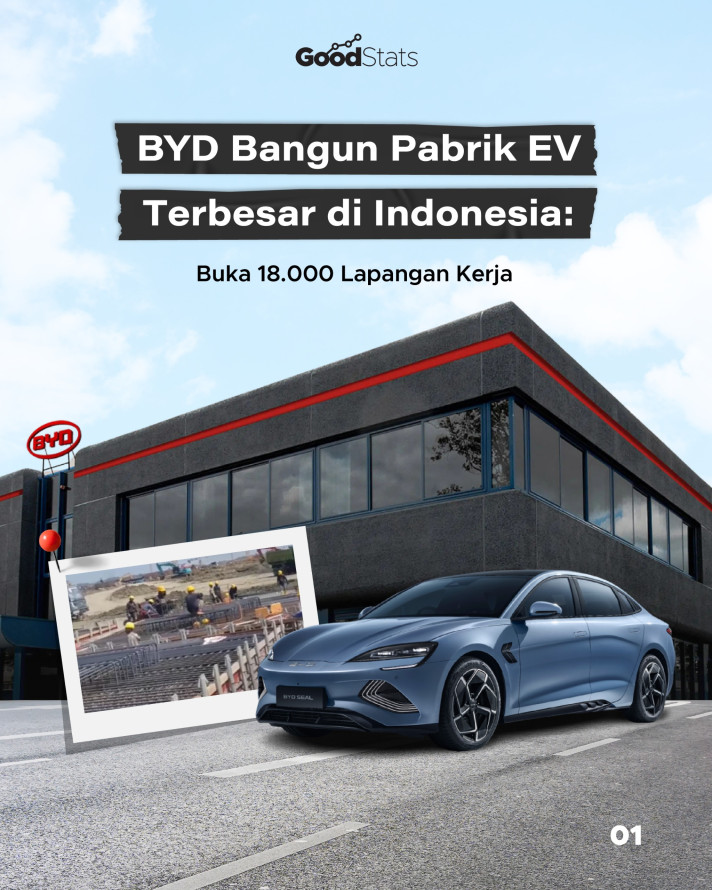 GoodStats

BYD Bangun Pabrik EV Terbesar di Indonesia:

Buka 18.000 Lapangan Kerja

BYD

BYD SEAL

01