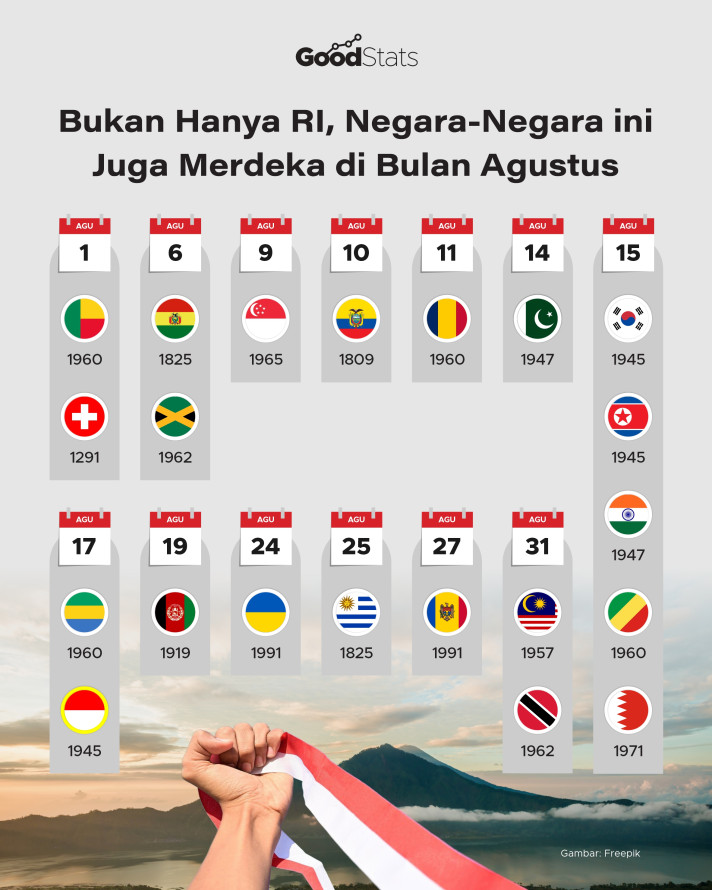 GoodStats

Bukan Hanya RI, Negara-Negara ini Juga Merdeka di Bulan Agustus

AGU
1
1960
1291

AGU
6
1825
1962

AGU
9
1965

AGU
10
1809

AGU
11
1960

AGU
14
1947

AGU
15
1945
1945
1947
1960
1971

AGU
17
1960
1945

AGU
19
1919

AGU
24
1991

AGU
25
1825

AGU
27
1991

AGU
31
1957
1962

Gambar: Freepik