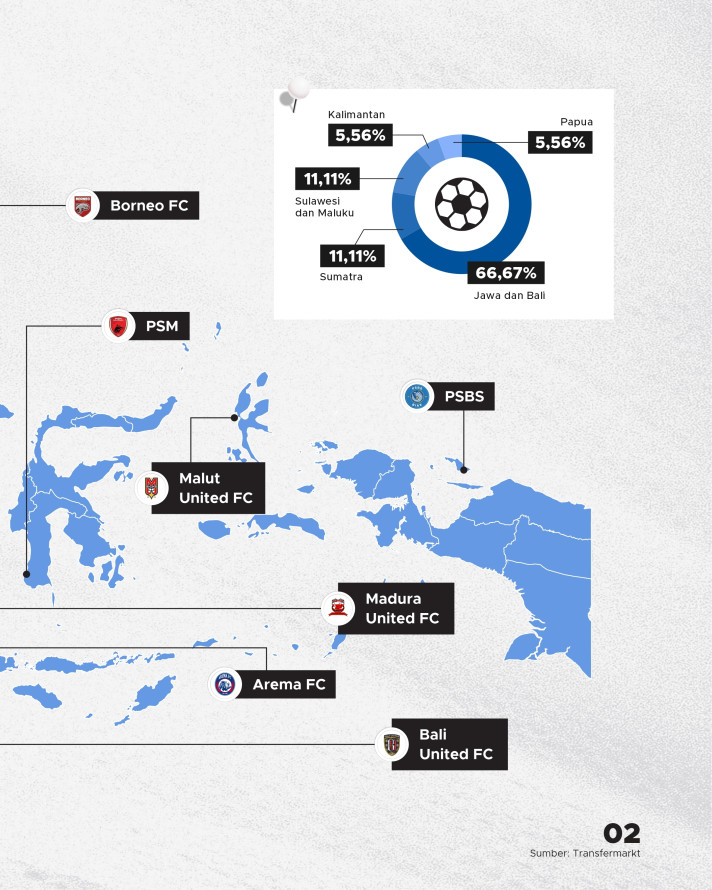 Kalimantan
5,56%
Papua
5,56%
11,11%
Sulawesi dan Maluku
11,11%
Sumatra
66,67%
Jawa dan Bali

Borneo FC

PSM

PSBS

Malut United FC

Madura United FC

Arema FC

Bali United FC

02
Sumber: Transfermarkt