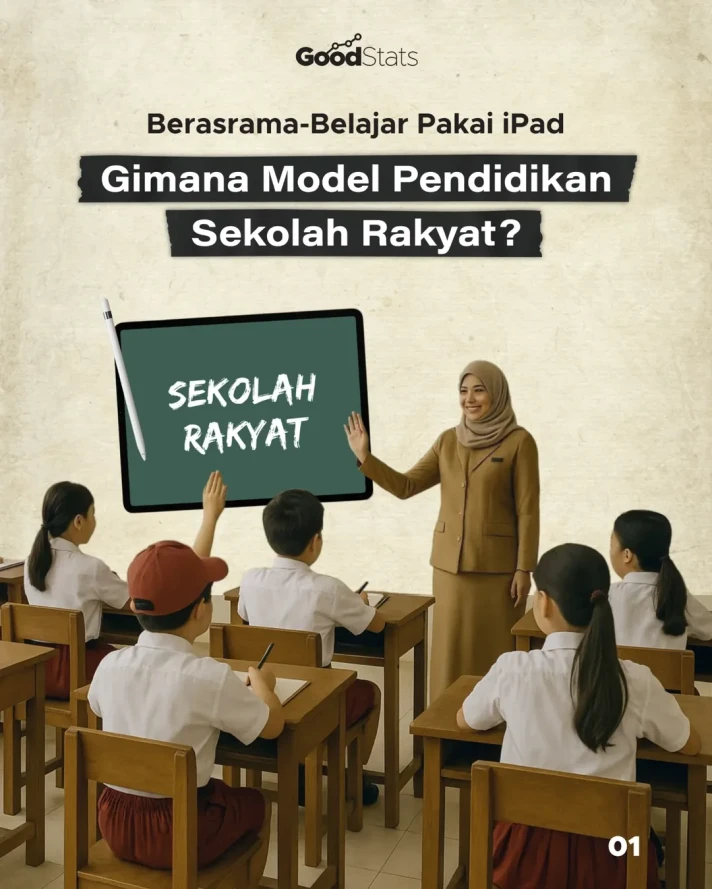 GoodStats

Berasrama-Belajar Pakai iPad

Gimana Model Pendidikan Sekolah Rakyat?

SEKOLAH RAKYAT

01