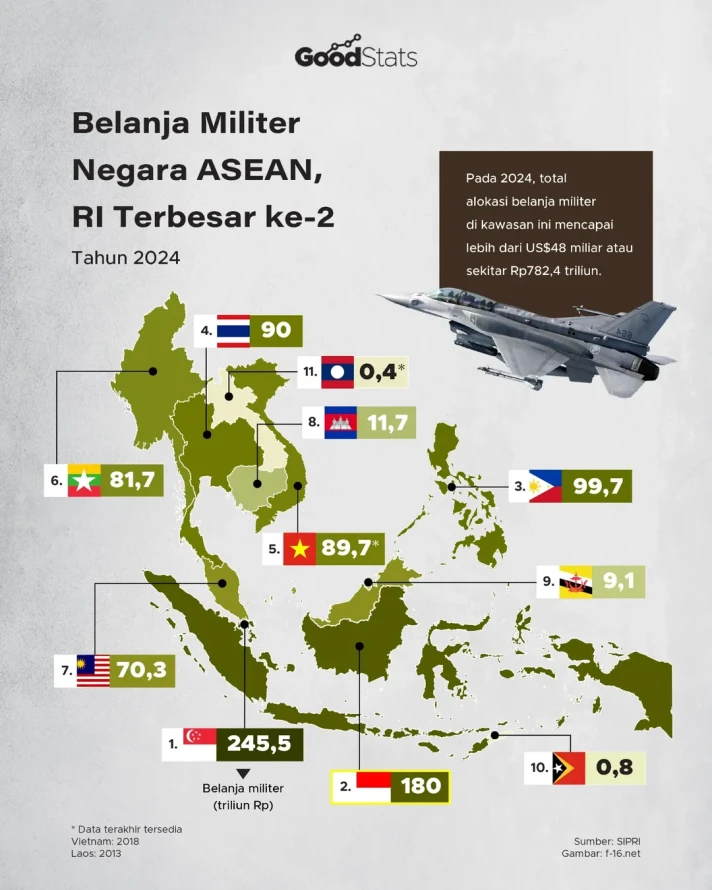 GoodStats

Belanja Militer Negara ASEAN, RI Terbesar ke-2

Tahun 2024

Pada 2024, total alokasi belanja militer di kawasan ini mencapai lebih dari US$48 miliar atau sekitar Rp782,4 triliun.

4. 90

11. 0,4*

8. 11,7

6. 81,7

3. 99,7

5. 89,7*

9. 9,1

7. 70,3

1. 245,5

Belanja militer (triliun Rp)

2. 180

10. 0,8

* Data terakhir tersedia
Vietnam: 2018
Laos: 2013

Sumber: SIPRI
Gambar: f-16.net