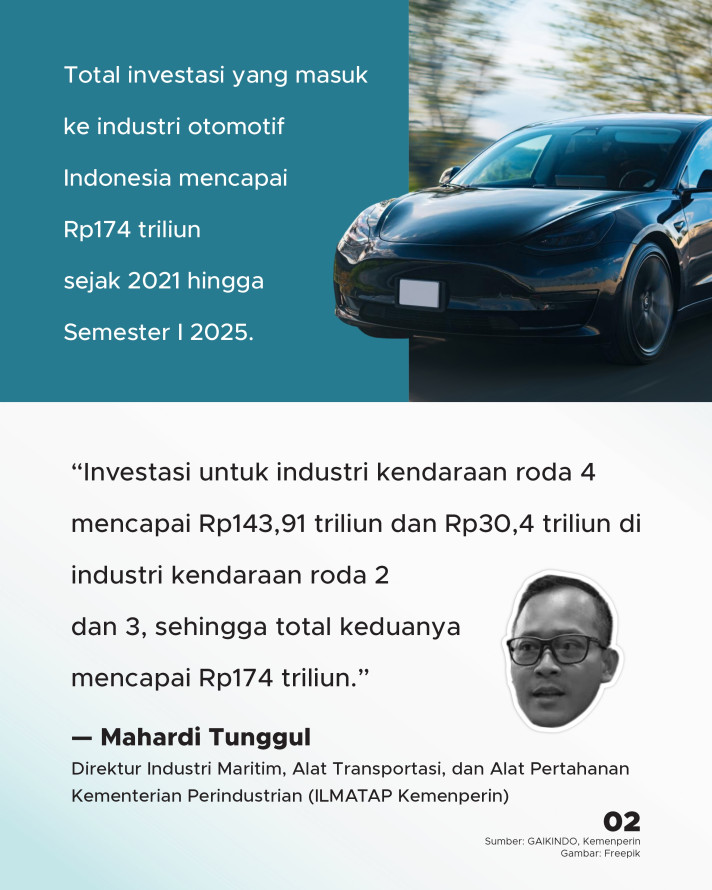 Total investasi yang masuk ke industri otomotif Indonesia mencapai Rp174 triliun sejak 2021 hingga Semester I 2025.

“Investasi untuk industri kendaraan roda 4 mencapai Rp143,91 triliun dan Rp30,4 triliun di industri kendaraan roda 2 dan 3, sehingga total keduanya mencapai Rp174 triliun.”

— Mahardi Tunggul

Direktur Industri Maritim, Alat Transportasi, dan Alat Pertahanan Kementerian Perindustrian (ILMATAP Kemenperin)

02

Sumber: GAIKINDO, Kemenperin
Gambar: Freepik