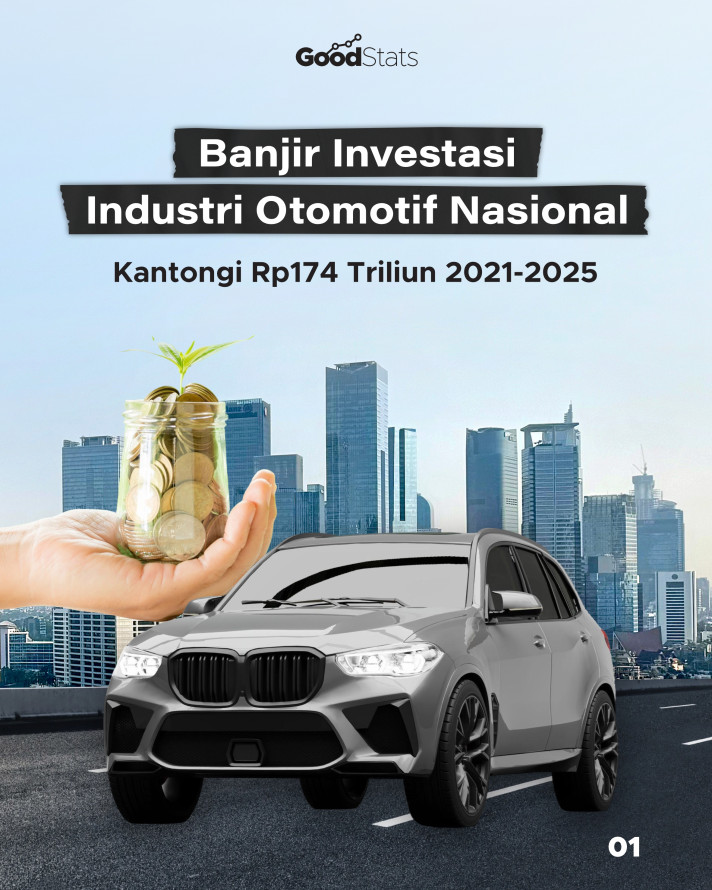 GoodStats

Banjir Investasi
Industri Otomotif Nasional

Kantongi Rp174 Triliun 2021-2025

01