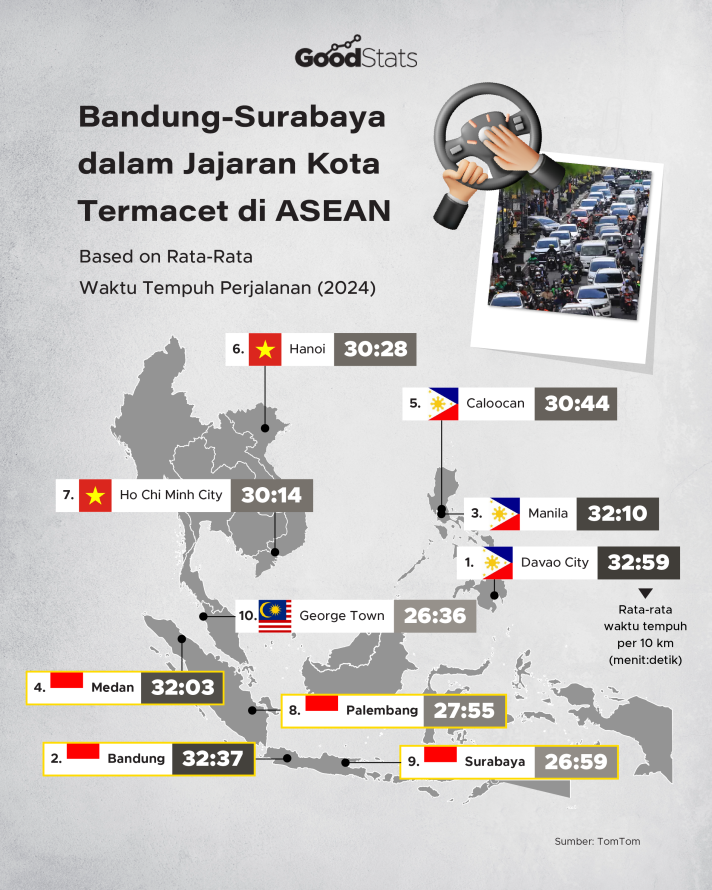 GoodStats

Bandung-Surabaya dalam Jajaran Kota Termacet di ASEAN

Based on Rata-Rata Waktu Tempuh Perjalanan (2024)

6. Hanoi 30:28

5. Caloocan 30:44

7. Ho Chi Minh City 30:14

3. Manila 32:10

1. Davao City 32:59

Rata-rata waktu tempuh per 10 km (menit:detik)

10. George Town 26:36

4. Medan 32:03

8. Palembang 27:55

2. Bandung 32:37

9. Surabaya 26:59

Sumber: TomTom