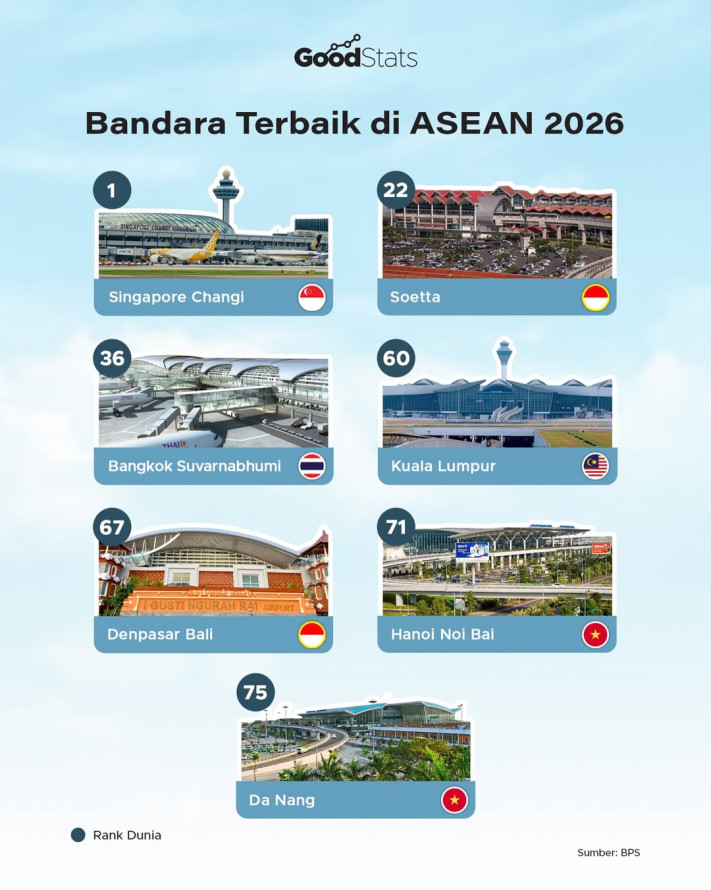 GoodStats

Bandara Terbaik di ASEAN 2026

1
SINGAPORE CHANGI AIRPORT
Singapore Changi

22
Soetta

36
THAI
Bangkok Suvarnabhumi

60
Kuala Lumpur

67
I GUSTI NGURAH RAI AIRPORT
Denpasar Bali

71
Hanoi Noi Bai

75
Da Nang

Rank Dunia

Sumber: BPS