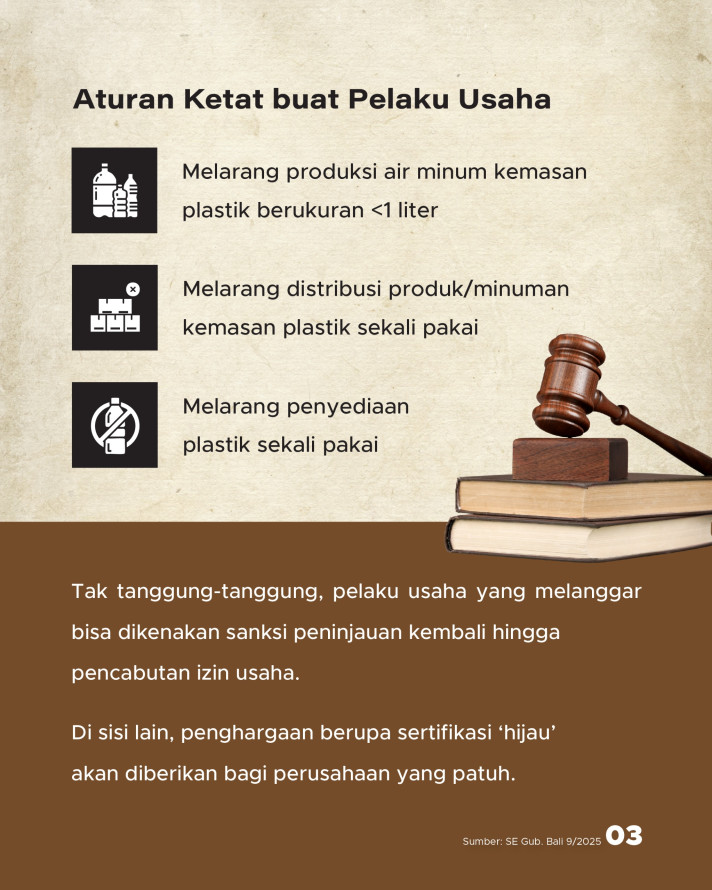 Aturan Ketat buat Pelaku Usaha

Melarang produksi air minum kemasan plastik berukuran <1 liter

Melarang distribusi produk/minuman kemasan plastik sekali pakai

Melarang penyediaan plastik sekali pakai

Tak tanggung-tanggung, pelaku usaha yang melanggar bisa dikenakan sanksi peninjauan kembali hingga pencabutan izin usaha.

Di sisi lain, penghargaan berupa sertifikasi ‘hijau’ akan diberikan bagi perusahaan yang patuh.

Sumber: SE Gub. Bali 9/2025 03