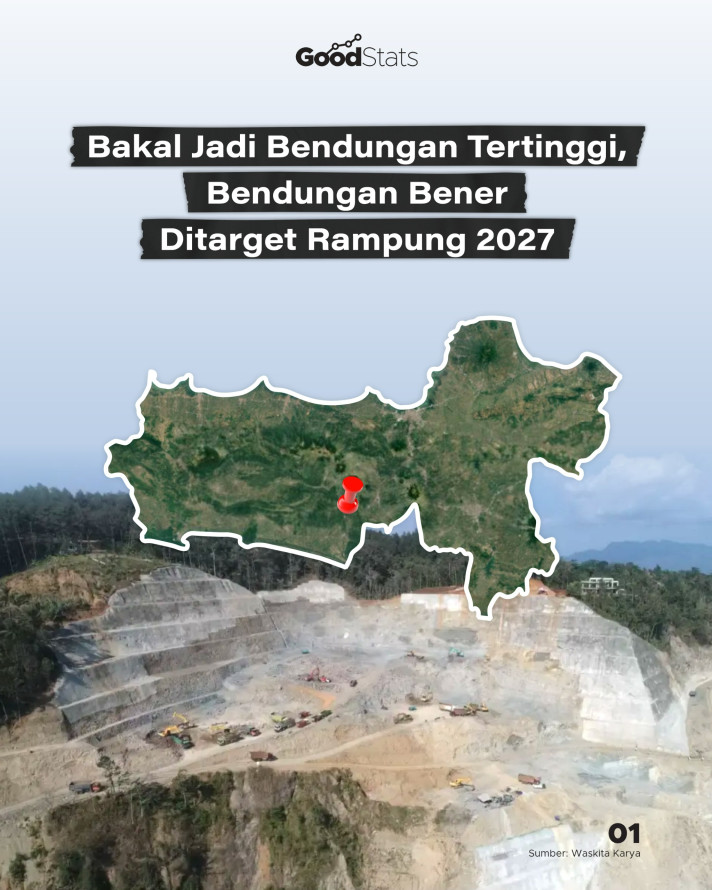 GoodStats

Bakal Jadi Bendungan Tertinggi, Bendungan Bener Ditarget Rampung 2027

01
Sumber: Waskita Karya