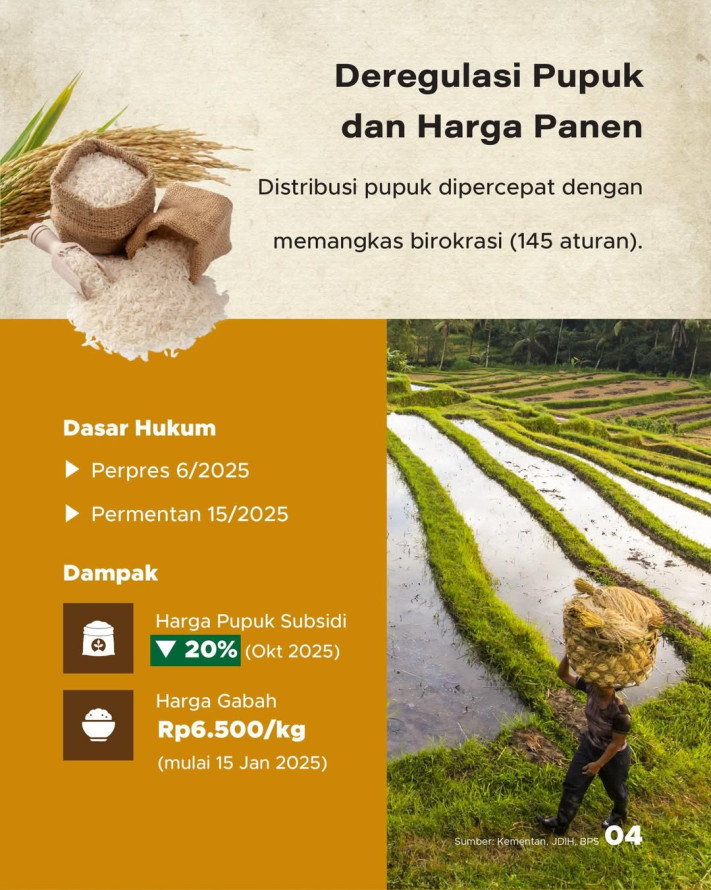 Deregulasi Pupuk dan Harga Panen

Distribusi pupuk dipercepat dengan memangkas birokrasi (145 aturan).

Dasar Hukum

▶ Perpres 6/2025

▶ Permentan 15/2025

Dampak

Harga Pupuk Subsidi
▼ 20% (Okt 2025)

Harga Gabah
Rp6.500/kg
(mulai 15 Jan 2025)

Sumber: Kementan, JDIH, BPS 04