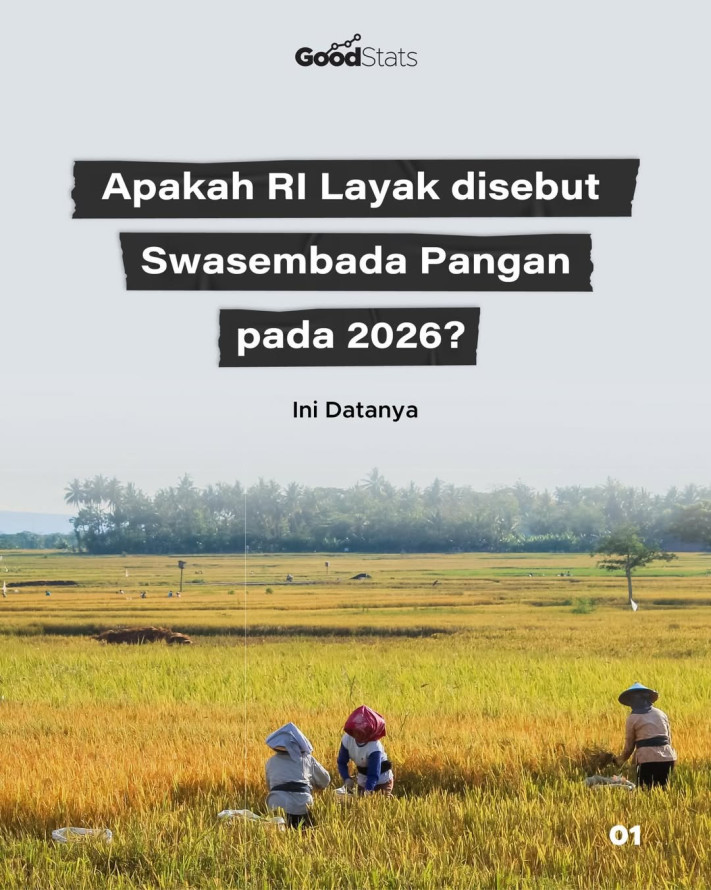 GoodStats

Apakah RI Layak disebut Swasembada Pangan pada 2026?

Ini Datanya

01