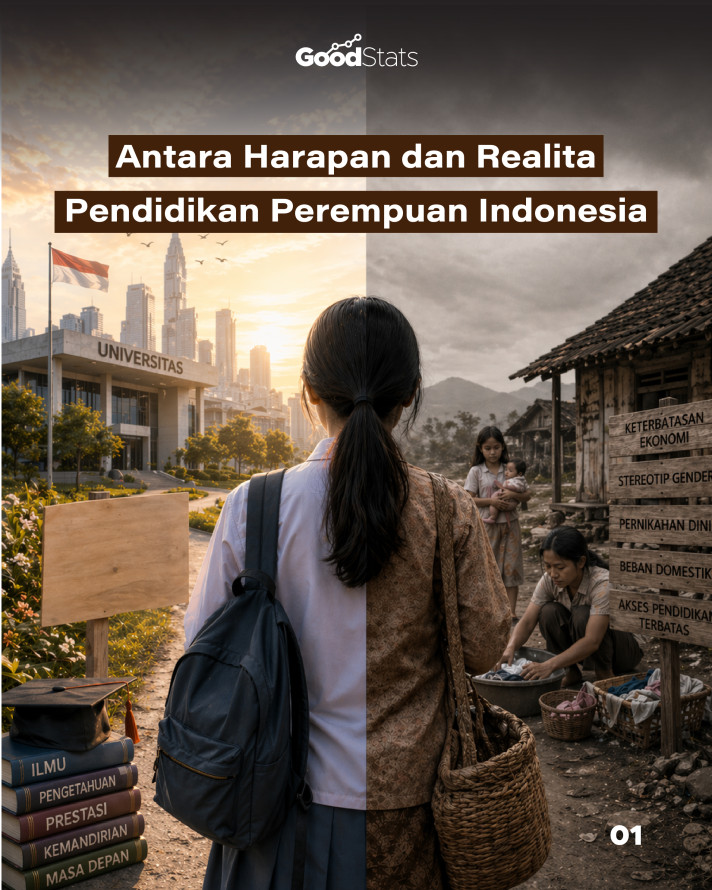 GoodStats

Antara Harapan dan Realita
Pendidikan Perempuan Indonesia

UNIVERSITAS

KETERBATASAN EKONOMI
STEREOTIP GENDER
PERNIKAHAN DINI
BEBAN DOMESTIK
AKSES PENDIDIKAN TERBATAS

ILMU
PENGETAHUAN
PRESTASI
KEMANDIRIAN
MASA DEPAN

01